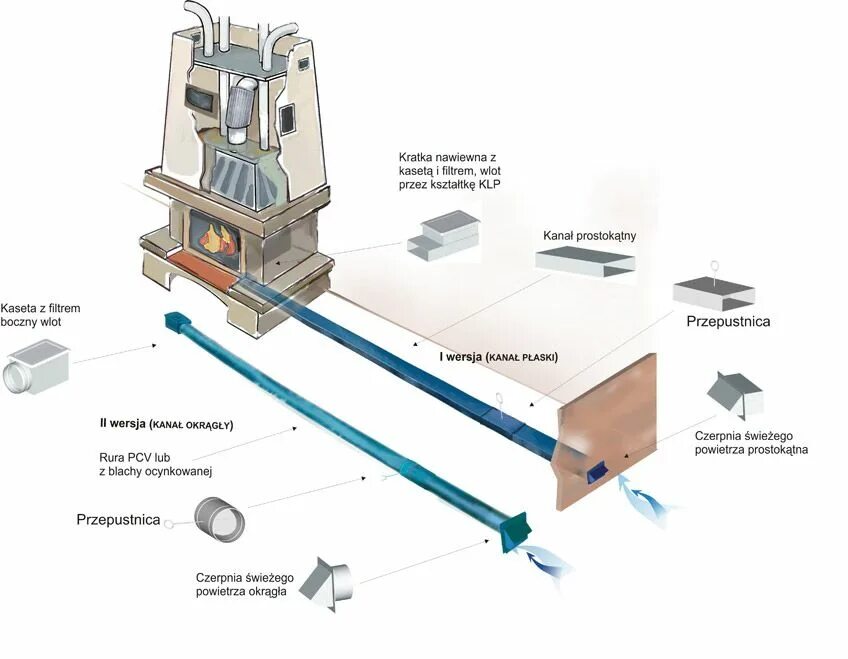 Kratka nawiewna z kasetą i filtrem, wlot przez kształtkę KLP

Kanał prostokątny

Przepustnica

Kaseta z filtrem boczny wlot

I wersja (KANAŁ PŁASKI)

II wersja (KANAŁ OKRĄGŁY)

Rura PCV lub z blachy ocynkowanej

Czerpnia świeżego powietrza prostokątna

Przepustnica

Czerpnia świeżego powietrza okrągła