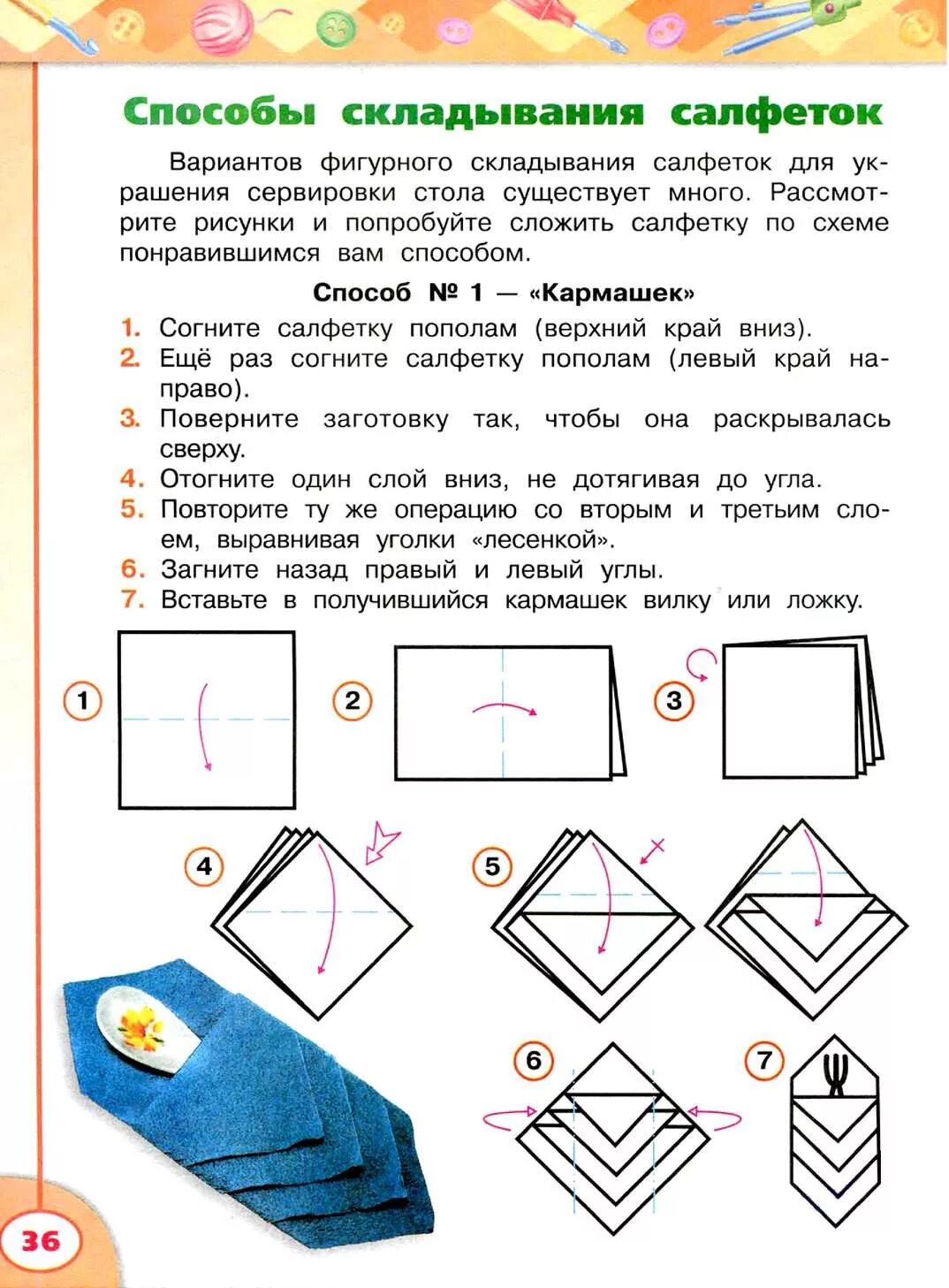 Способы складывания салфеток

Вариантов фигурного складывания салфеток для украшения сервировки стола существует много. Рассмотрите рисунки и попробуйте сложить салфетку по схеме понравившимся вам способом.

Способ № 1 — «Кармашек»

1. Согните салфетку пополам (верхний край вниз).
2. Ещё раз согните салфетку пополам (левый край направо).
3. Поверните заготовку так, чтобы она раскрывалась сверху.
4. Отогните один слой вниз, не дотягивая до угла.
5. Повторите ту же операцию со вторым и третьим слоем, выравнивая уголки «лесенкой».
6. Загните назад правый и левый углы.
7. Вставьте в получившийся кармашек вилку или ложку.

1
2
3
4
5
6
7

36