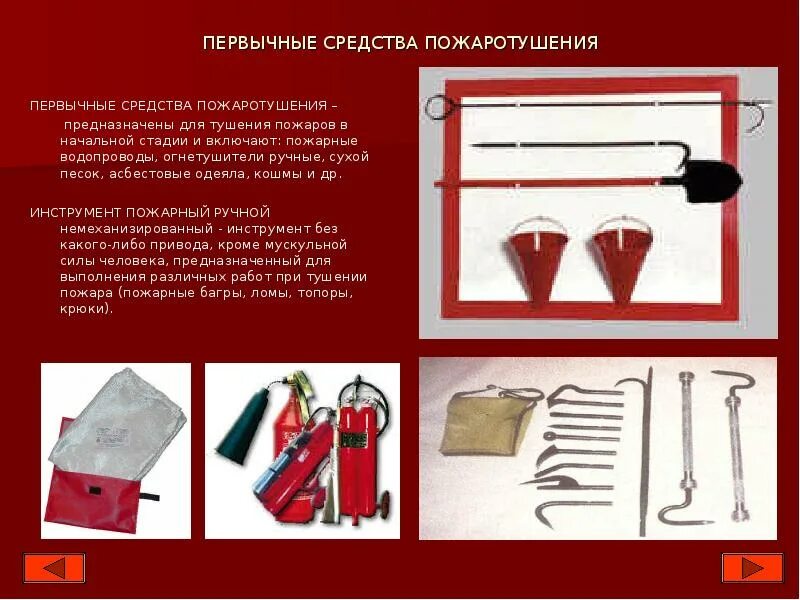 ПЕРВЫЧНЫЕ СРЕДСТВА ПОЖАРОТУШЕНИЯ

ПЕРВЫЧНЫЕ СРЕДСТВА ПОЖАРОТУШЕНИЯ – предназначены для тушения пожаров в начальной стадии и включают: пожарные водопроводы, огнетушители ручные, сухой песок, асбестовые одеяла, кошмы и др.

ИНСТРУМЕНТ ПОЖАРНЫЙ РУЧНОЙ немеханизированный - инструмент без какого-либо привода, кроме мускульной силы человека, предназначенный для выполнения различных работ при тушении пожара (пожарные багры, ломы, топоры, крюки).