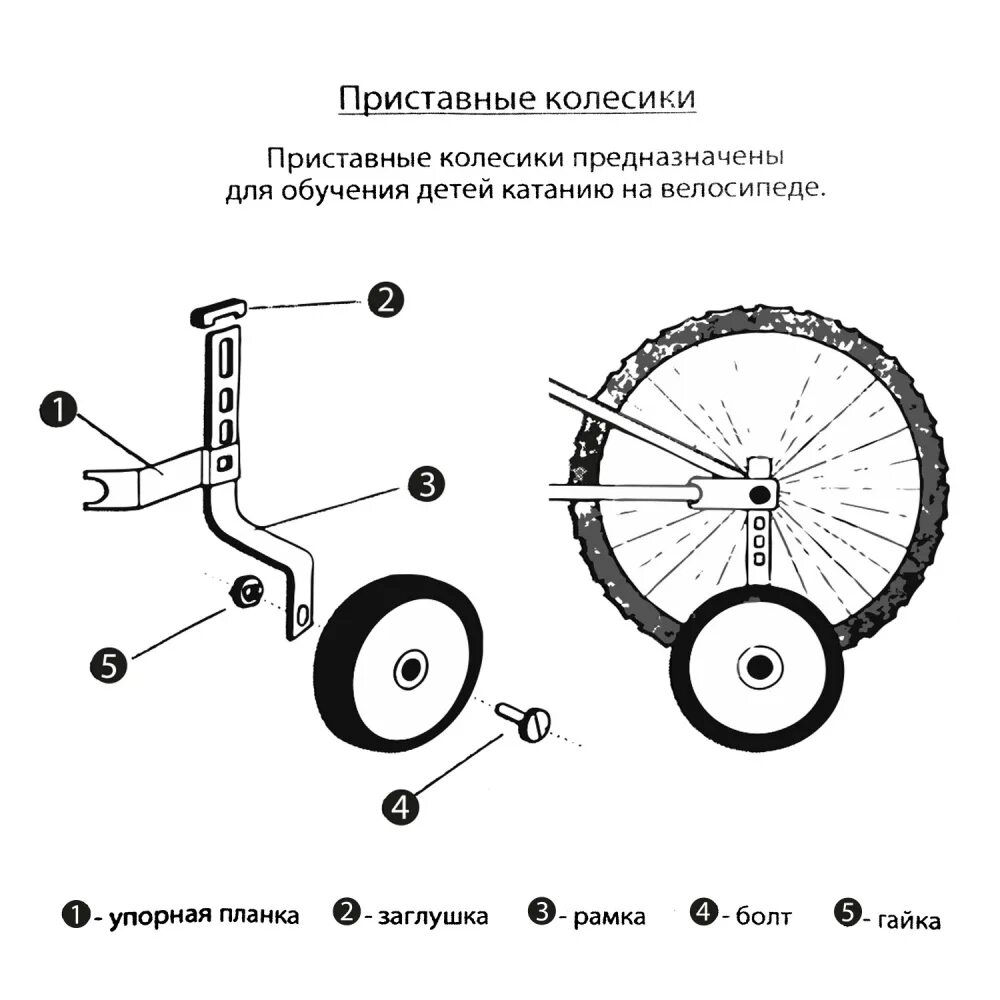 Приставные колесики

Приставные колесики предназначены для обучения детей катанию на велосипеде.

2

1

3

5

4

1 - упорная планка 2 - заглушка 3 - рамка 4 - болт 5 - гайка