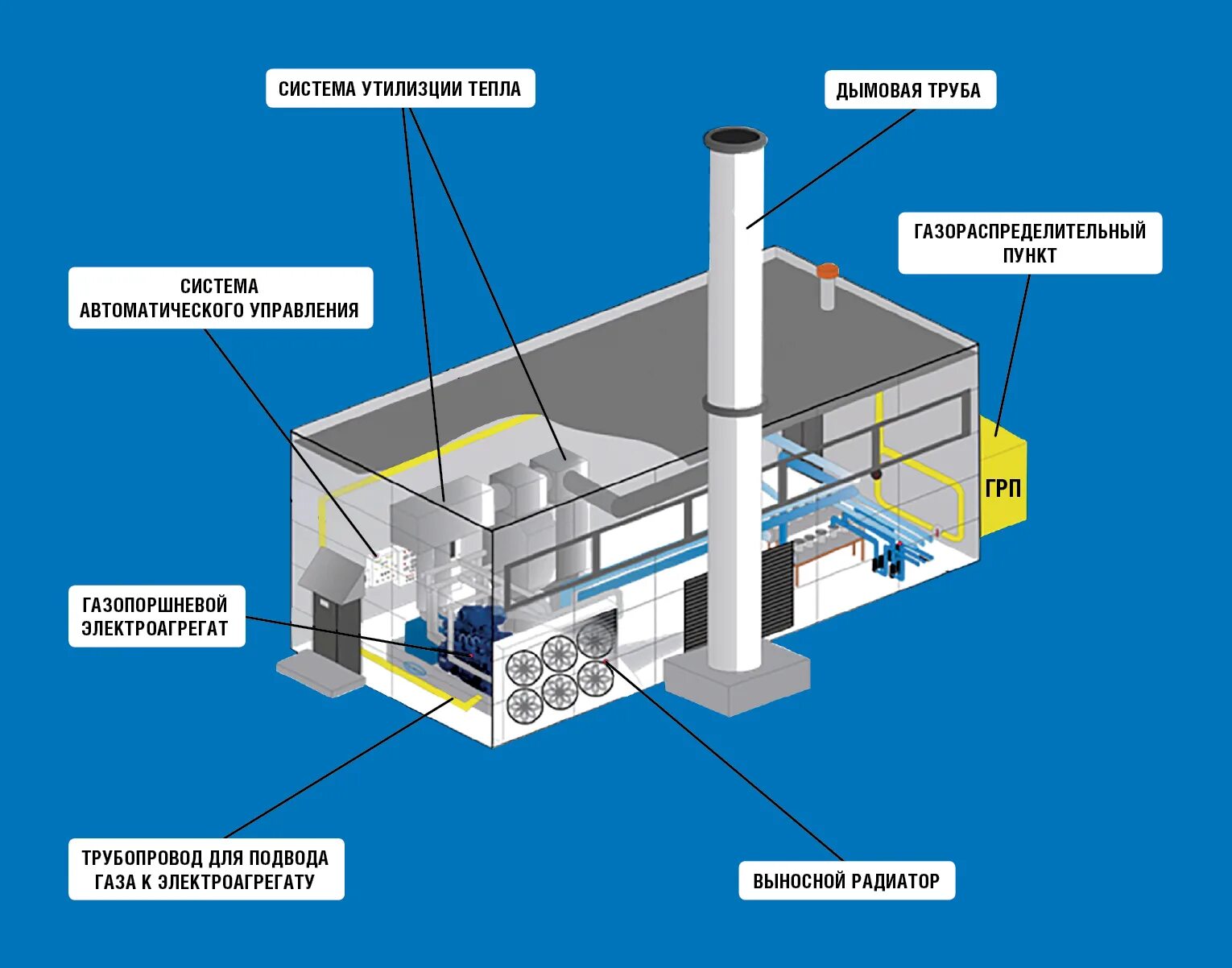 СИСТЕМА УТИЛИЗЦИИ ТЕПЛА

ДЫМОВАЯ ТРУБА

ГАЗОРАСПРЕДЕЛИТЕЛЬНЫЙ ПУНКТ

СИСТЕМА АВТОМАТИЧЕСКОГО УПРАВЛЕНИЯ

ГРП

ГАЗОПОРШНЕВОЙ ЭЛЕКТРОАГРЕГАТ

ТРУБОПРОВОД ДЛЯ ПОДВОДА ГАЗА К ЭЛЕКТРОАГРЕГАТУ

ВЫНОСНОЙ РАДИАТОР