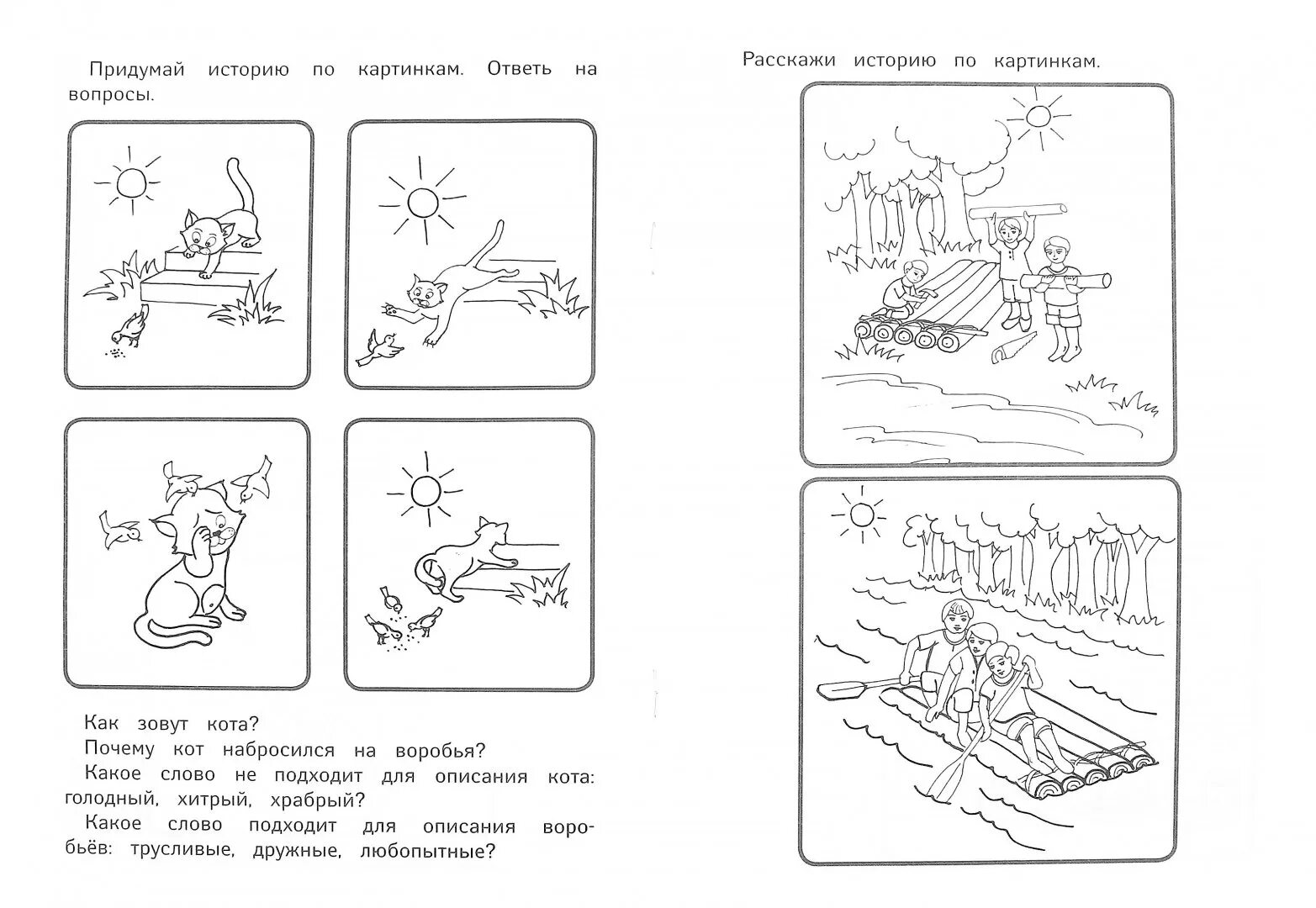 Придумай историю по картинкам. Ответь на вопросы.

Как зовут кота?
Почему кот набросился на воробья?
Какое слово не подходит для описания кота: голодный, хитрый, храбрый?
Какое слово подходит для описания воробьёв: трусливые, дружные, любопытные?

Расскажи историю по картинкам.