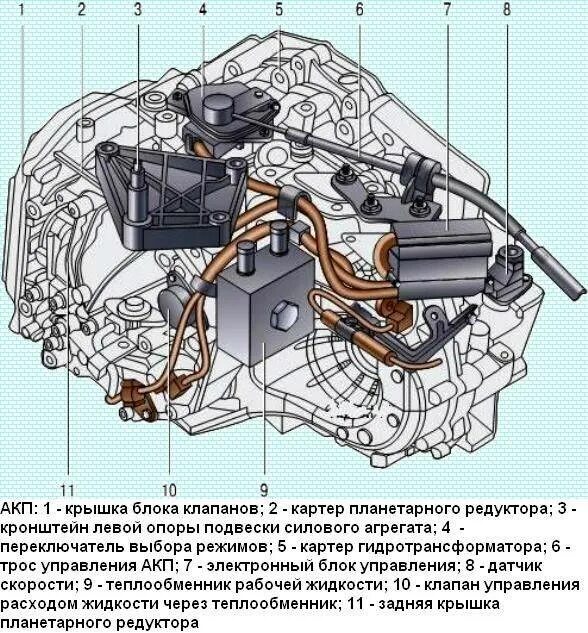 1 2 3 4 5 6 7 8

11 10 9

АКП: 1 - крышка блока клапанов; 2 - картер планетарного редуктора; 3 - кронштейн левой опоры подвески силового агрегата; 4 - переключатель выбора режимов; 5 - картер гидротрансформатора; 6 - трос управления АКП; 7 - электронный блок управления; 8 - датчик скорости; 9 - теплообменник рабочей жидкости; 10 - клапан управления расходом жидкости через теплообменник; 11 - задняя крышка планетарного редуктора