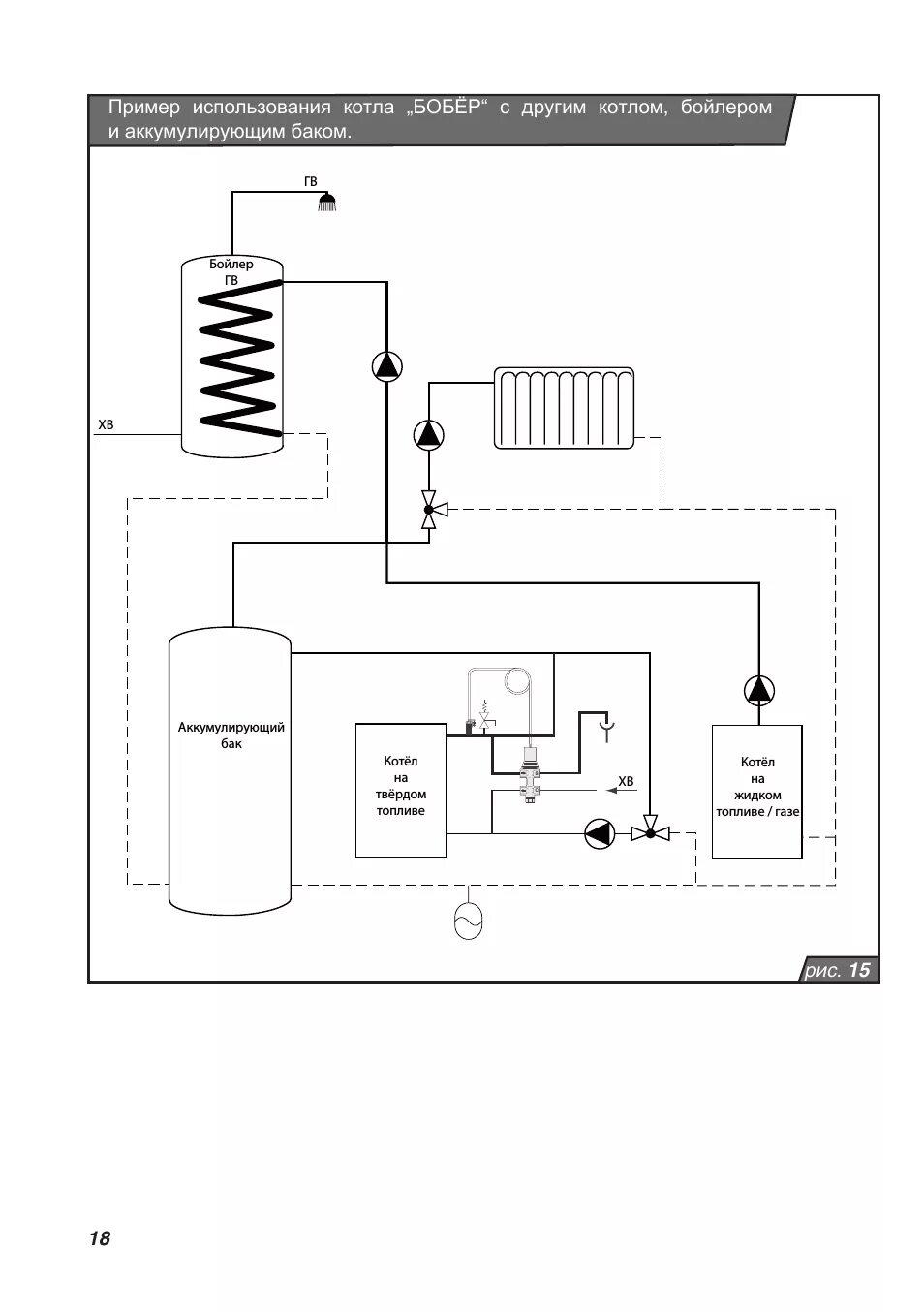 Пример использования котла „БОБЁР“ с другим котлом, бойлером и аккумулирующим баком.

ГВ

Бойлер ГВ

ХВ

Аккумулирующий бак

Котёл на твёрдом топливе

ХВ

Котёл на жидком топливе / газе

рис. 15

18