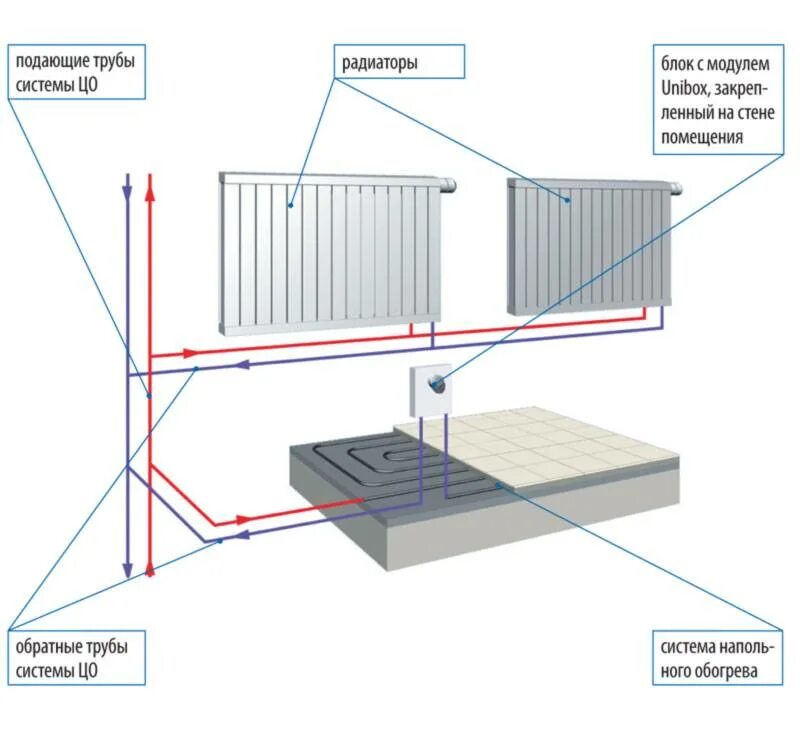 подающие трубы системы ЦО

радиаторы

блок с модулем Unibox, закрепленный на стене помещения

обратные трубы системы ЦО

система напольного обогрева