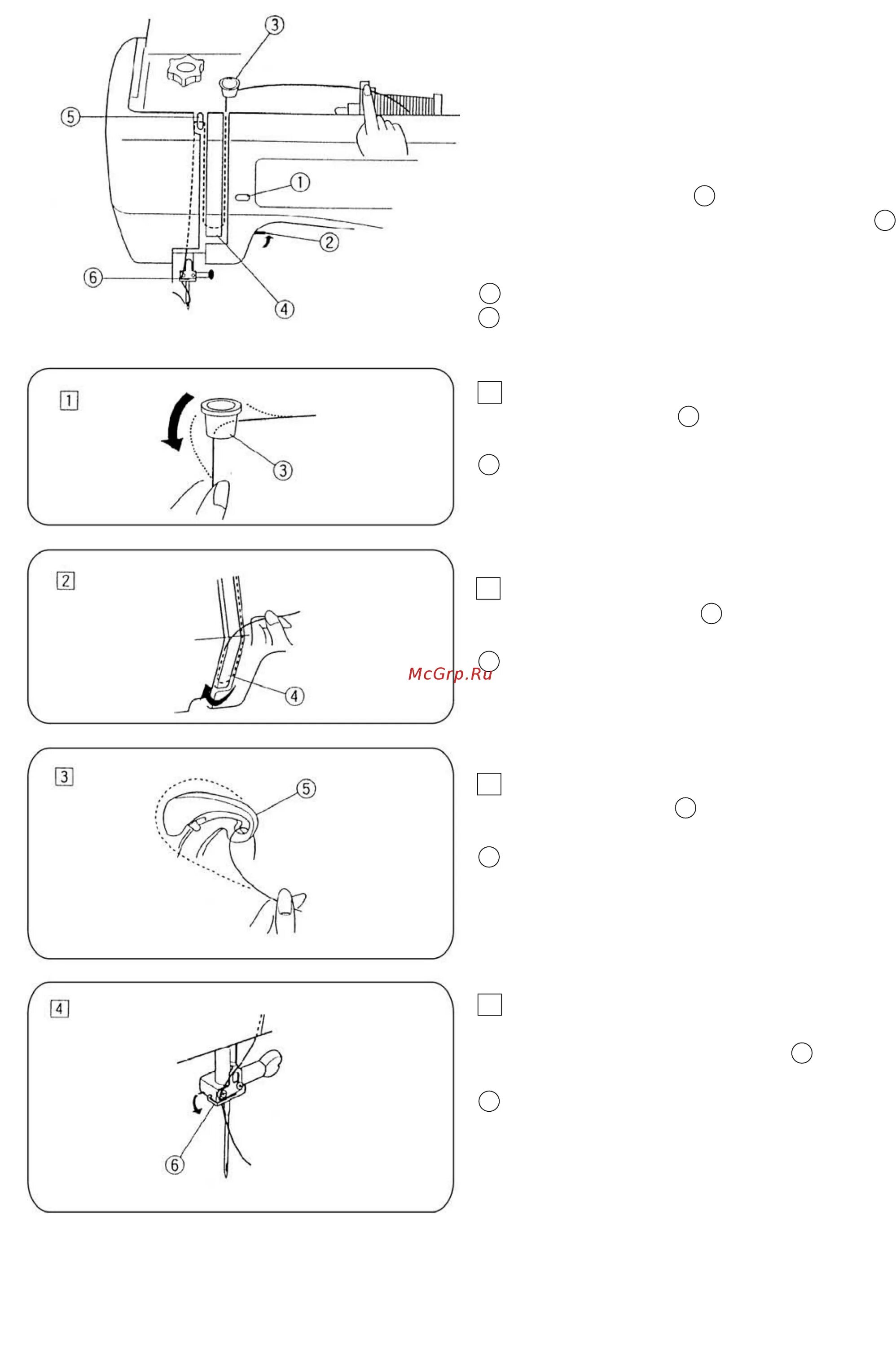 3
5
1
2
6
4

1
3

2
4

McGrp.Ru

3
5

4
6