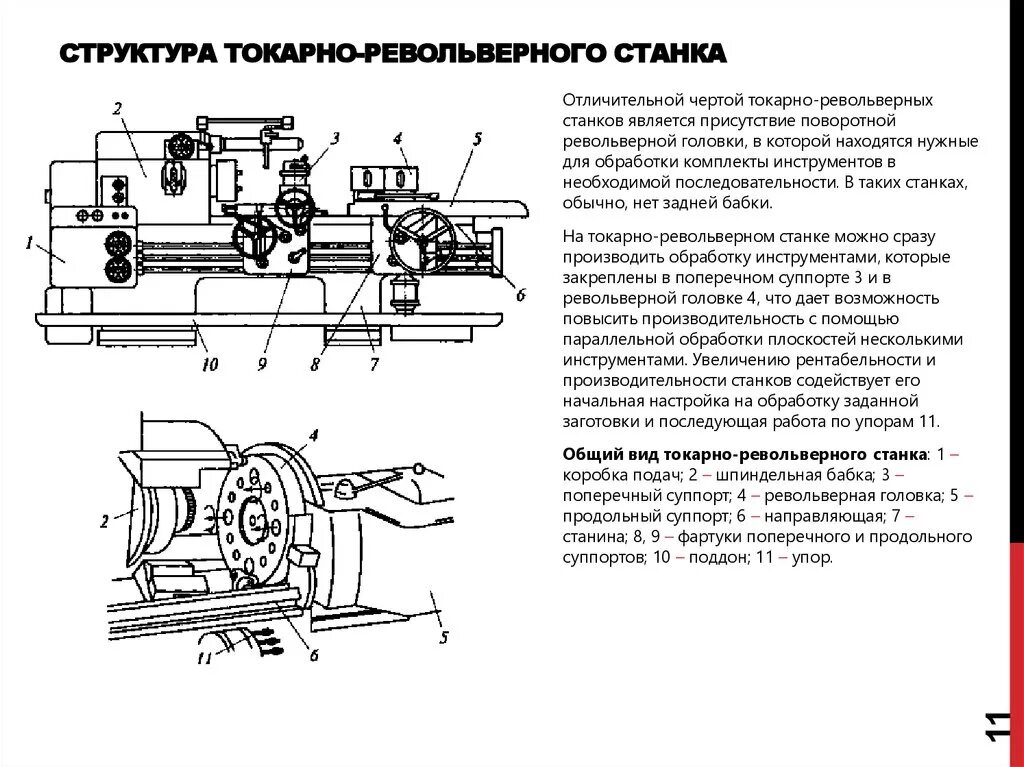 СТРУКТУРА ТОКАРНО-РЕВОЛЬВЕРНОГО СТАНКА

2
3
4
5
1
6
10
9
8
7

4
2
5
11
6

Отличительной чертой токарно-револьверных станков является присутствие поворотной револьверной головки, в которой находятся нужные для обработки комплекты инструментов в необходимой последовательности. В таких станках, обычно, нет задней бабки.

На токарно-револьверном станке можно сразу производить обработку инструментами, которые закреплены в поперечном суппорте 3 и в револьверной головке 4, что дает возможность повысить производительность с помощью параллельной обработки плоскостей несколькими инструментами. Увеличению рентабельности и производительности станков содействует его начальная настройка на обработку заданной заготовки и последующая работа по упорам 11.

Общий вид токарно-револьверного станка: 1 – коробка подач; 2 – шпиндельная бабка; 3 – поперечный суппорт; 4 – револьверная головка; 5 – продольный суппорт; 6 – направляющая; 7 – станина; 8, 9 – фартуки поперечного и продольного суппортов; 10 – поддон; 11 – упор.

11