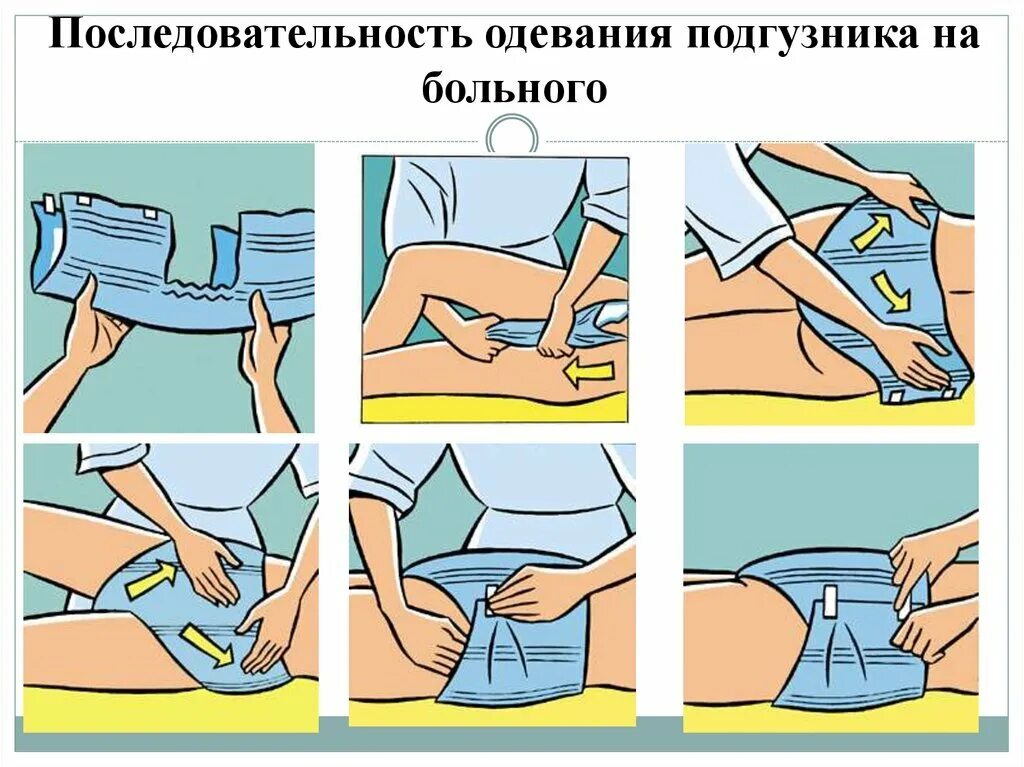 Последовательность одевания подгузника на больного