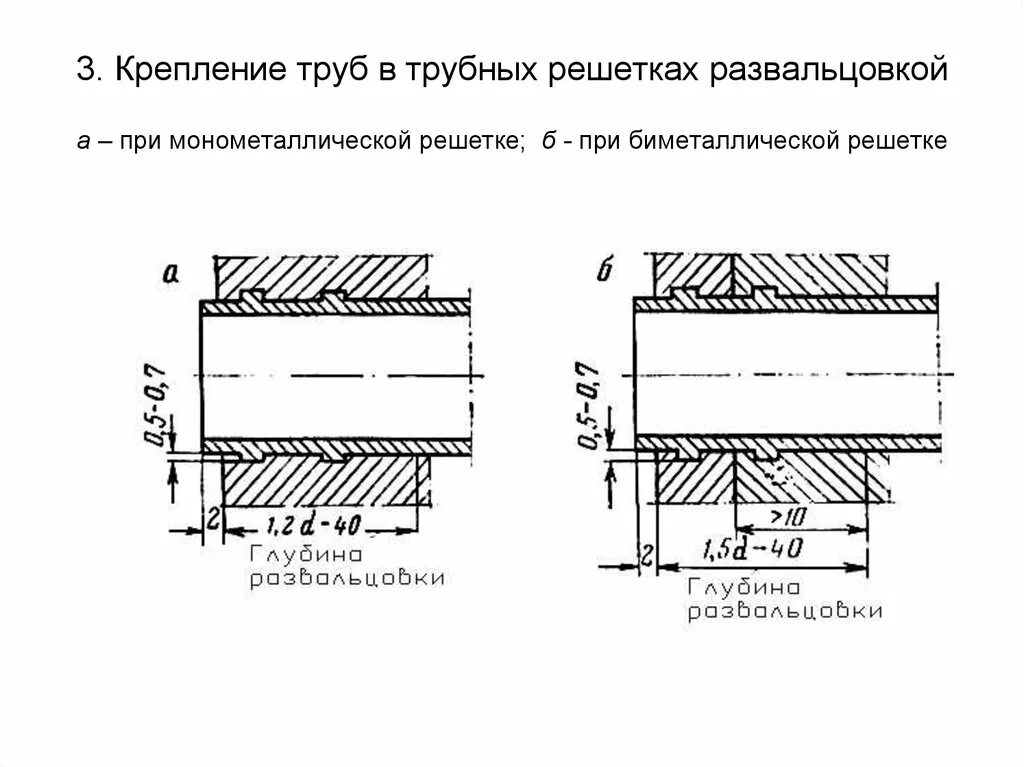 3. Крепление труб в трубных решетках развальцовкой

а – при монометаллической решетке; б - при биметаллической решетке

а

0,5-0,7

2

1,2 d-40

Глубина развальцовки

б

0,5-0,7

>10

2

1,5d-40

Глубина развальцовки