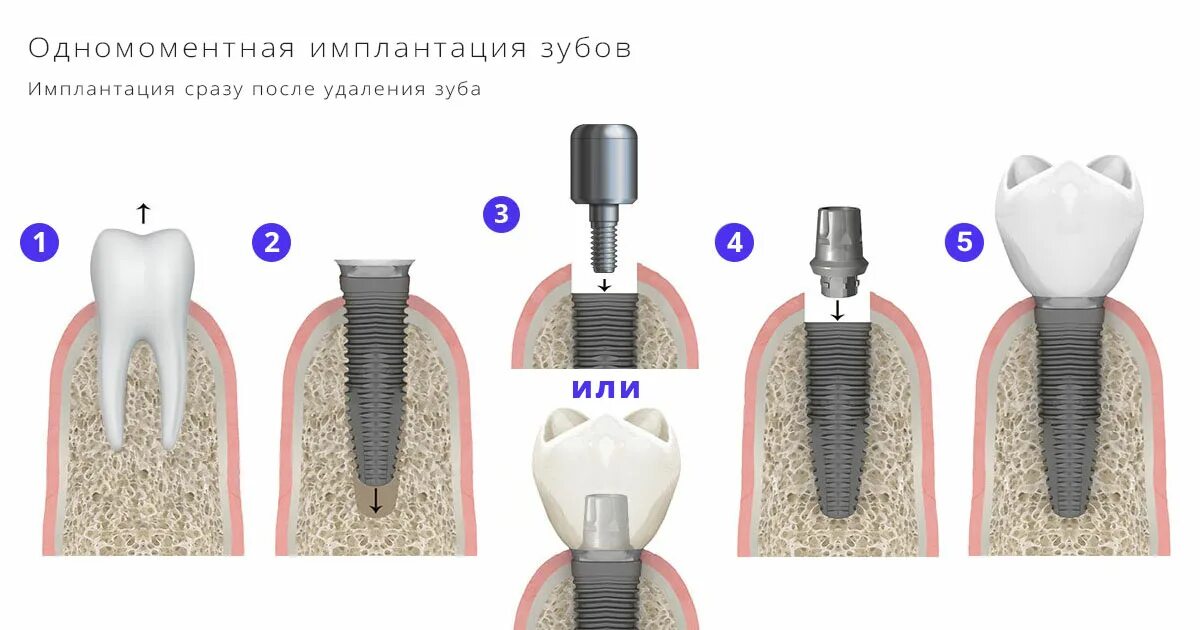 Одномоментная имплантация зубов

Имплантация сразу после удаления зуба

1

2

3

или

4

5