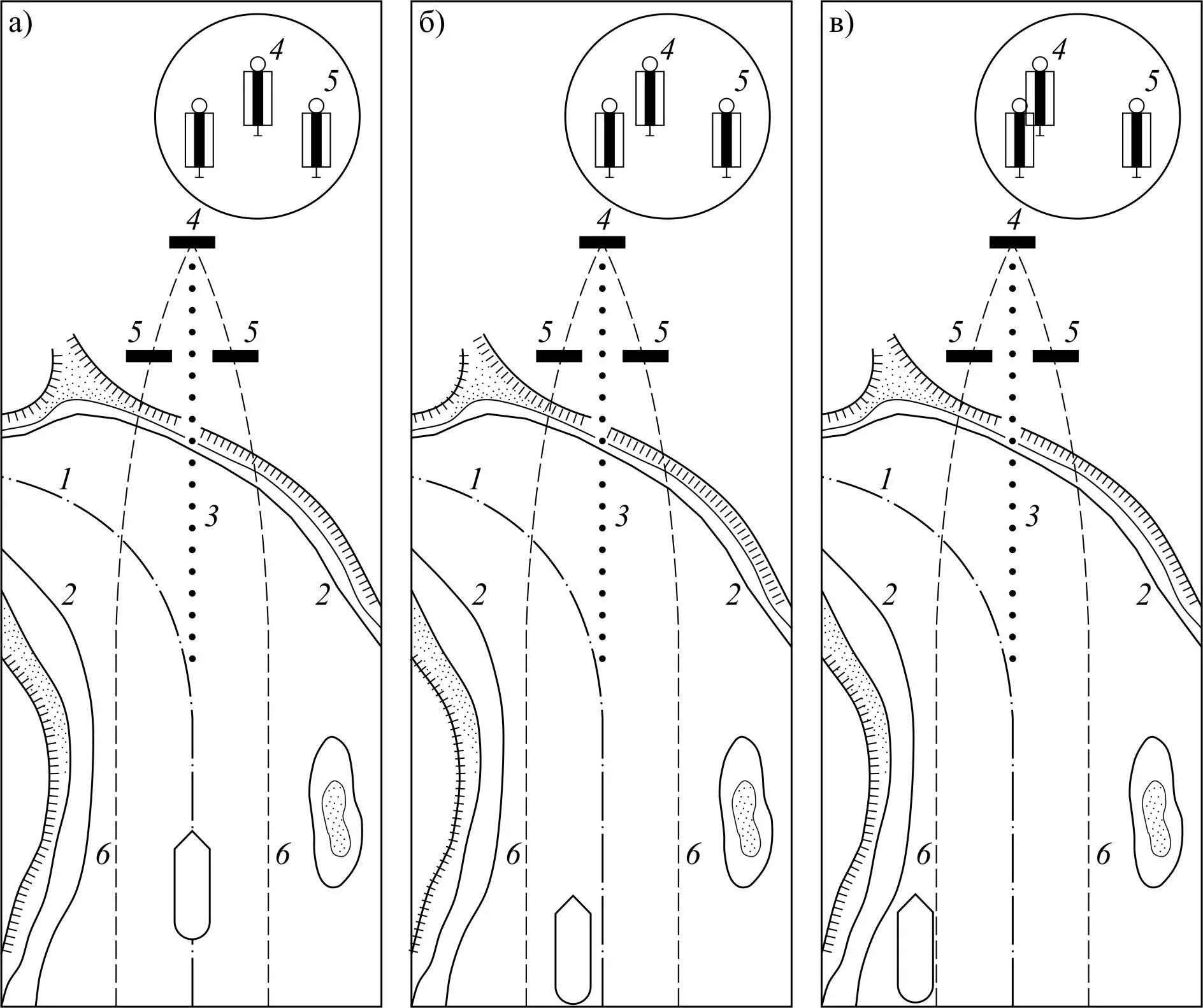 а)

4

5

4

5 5

1

3

2 2

6 6

б)

4

5

4

5 5

1

3

2 2

6 6

в)

4

5

4

5 5

1

3

2 2

6 6