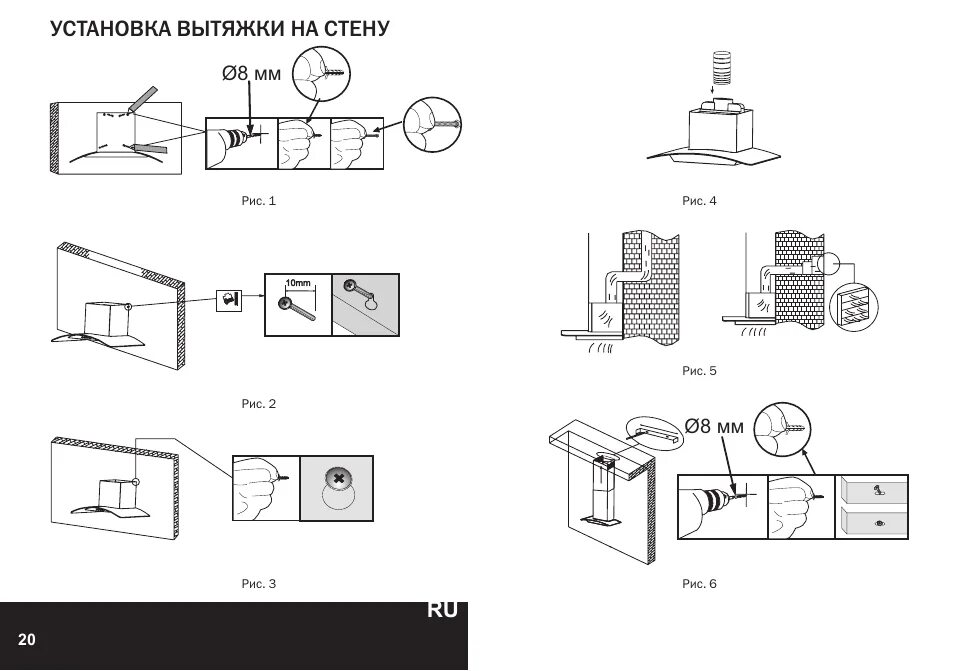 УСТАНОВКА ВЫТЯЖКИ НА СТЕНУ

Ø8 мм

Рис. 1

10mm

Рис. 2

Рис. 3

Рис. 4

Рис. 5

Ø8 мм

Рис. 6

RU

20