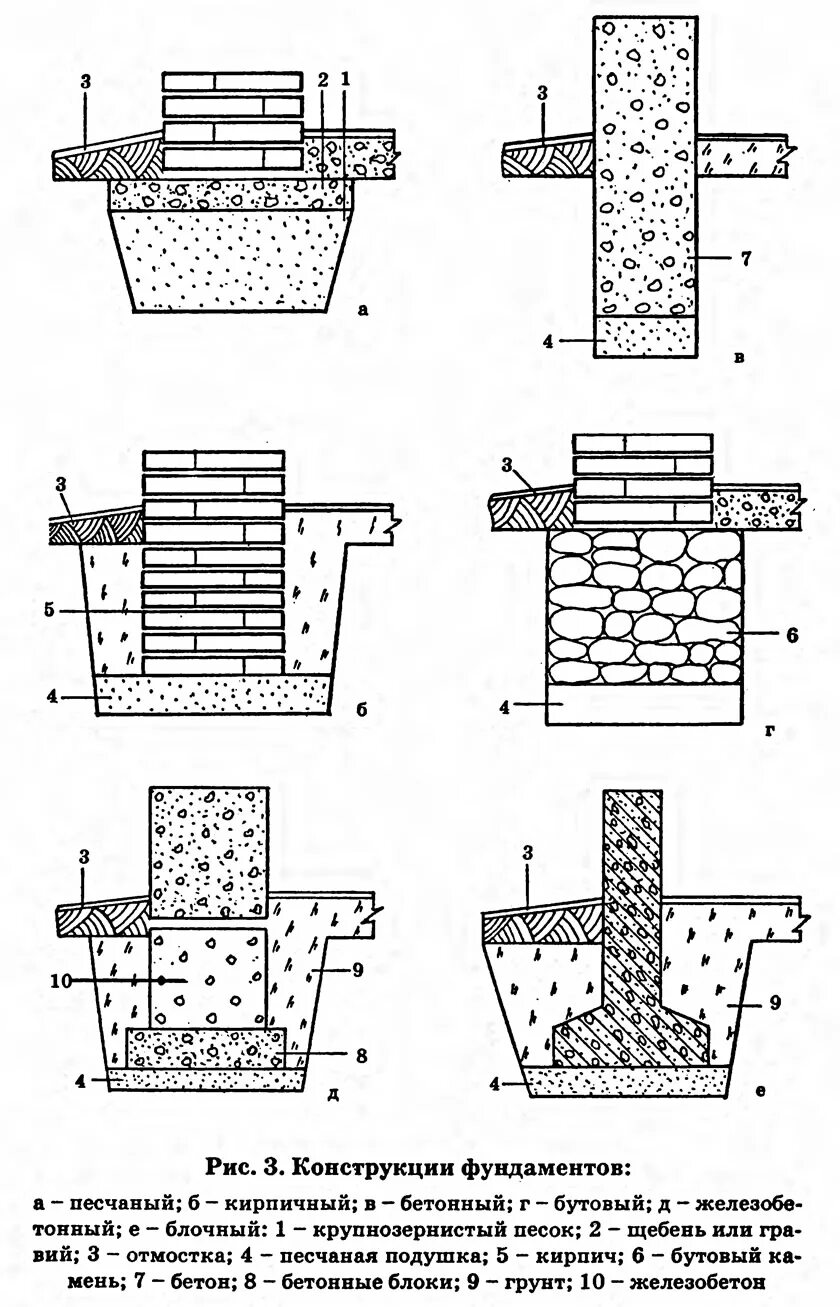 3
2
1
а

3
7
4
в

3
5
4
б

3
6
4
г

3
10
9
8
4
д

3
9
4
е

Рис. 3. Конструкции фундаментов:

а – песчаный; б – кирпичный; в – бетонный; г – бутовый; д – железобетонный; е – блочный: 1 – крупнозернистый песок; 2 – щебень или гравий; 3 – отмостка; 4 – песчаная подушка; 5 – кирпич; 6 – бутовый камень; 7 – бетон; 8 – бетонные блоки; 9 – грунт; 10 – железобетон