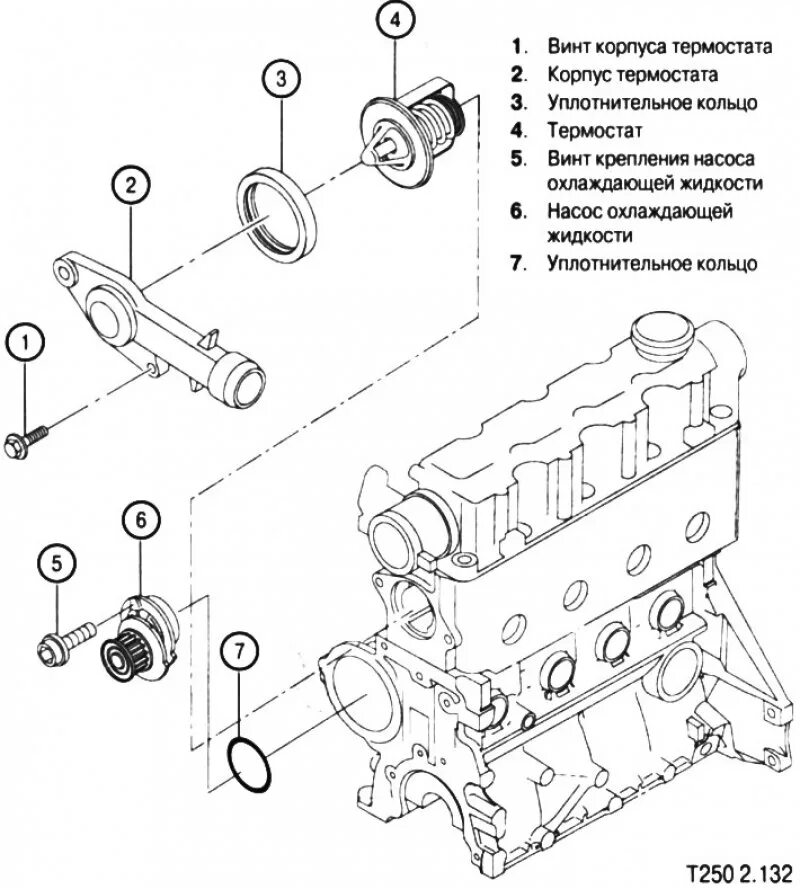 4

3

2

1

6

5

7

1. Винт корпуса термостата
2. Корпус термостата
3. Уплотнительное кольцо
4. Термостат
5. Винт крепления насоса охлаждающей жидкости
6. Насос охлаждающей жидкости
7. Уплотнительное кольцо

T250 2.132