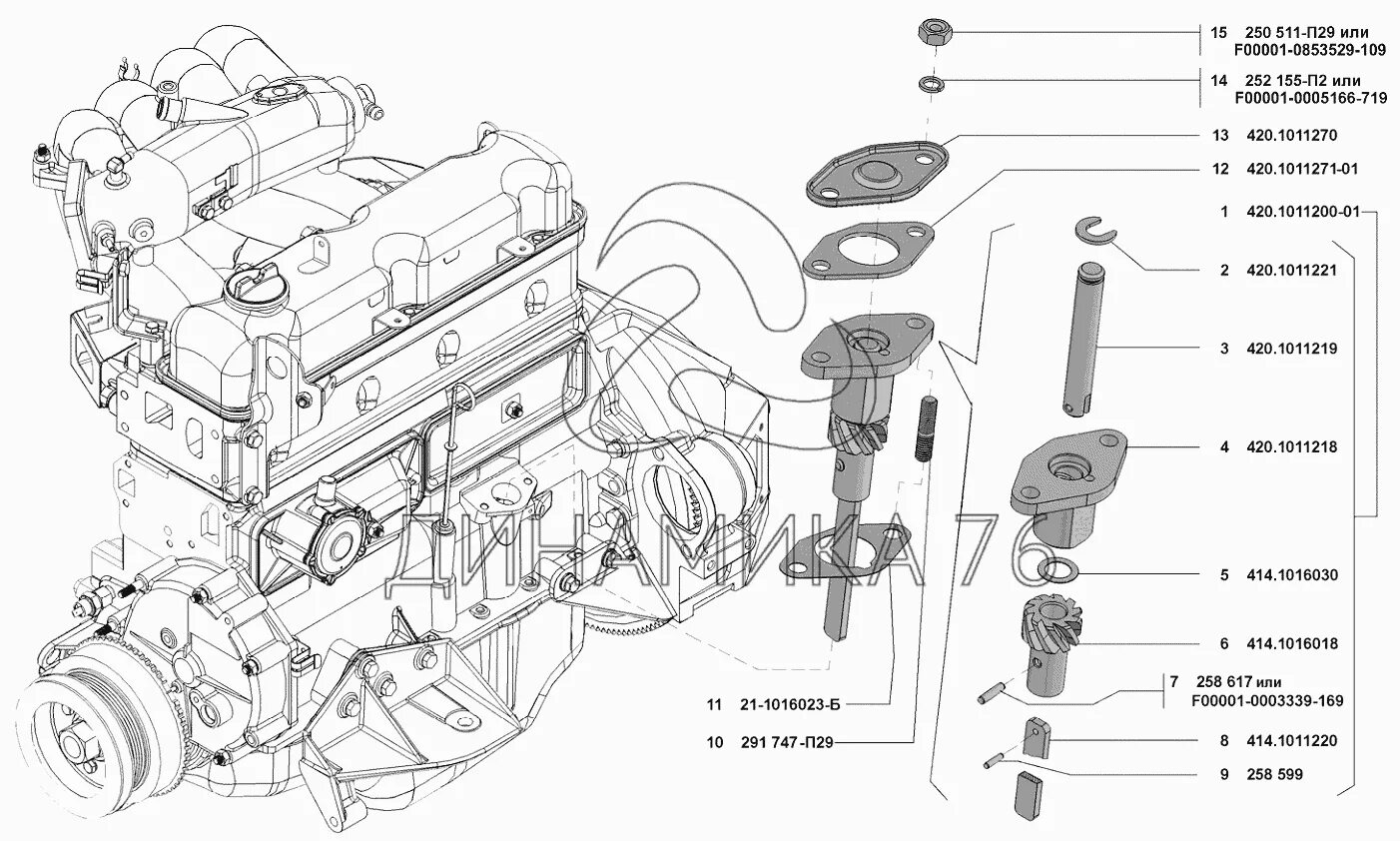 15 250 511-П29 или F00001-0853529-109

14 252 155-П2 или F00001-0005166-719

13 420.1011270

12 420.1011271-01

1 420.1011200-01

2 420.1011221

3 420.1011219

4 420.1011218

5 414.1016030

6 414.1016018

7 258 617 или F00001-0003339-169

8 414.1011220

9 258 599

11 21-1016023-Б

10 291 747-П29

ДИНАМИКА 76