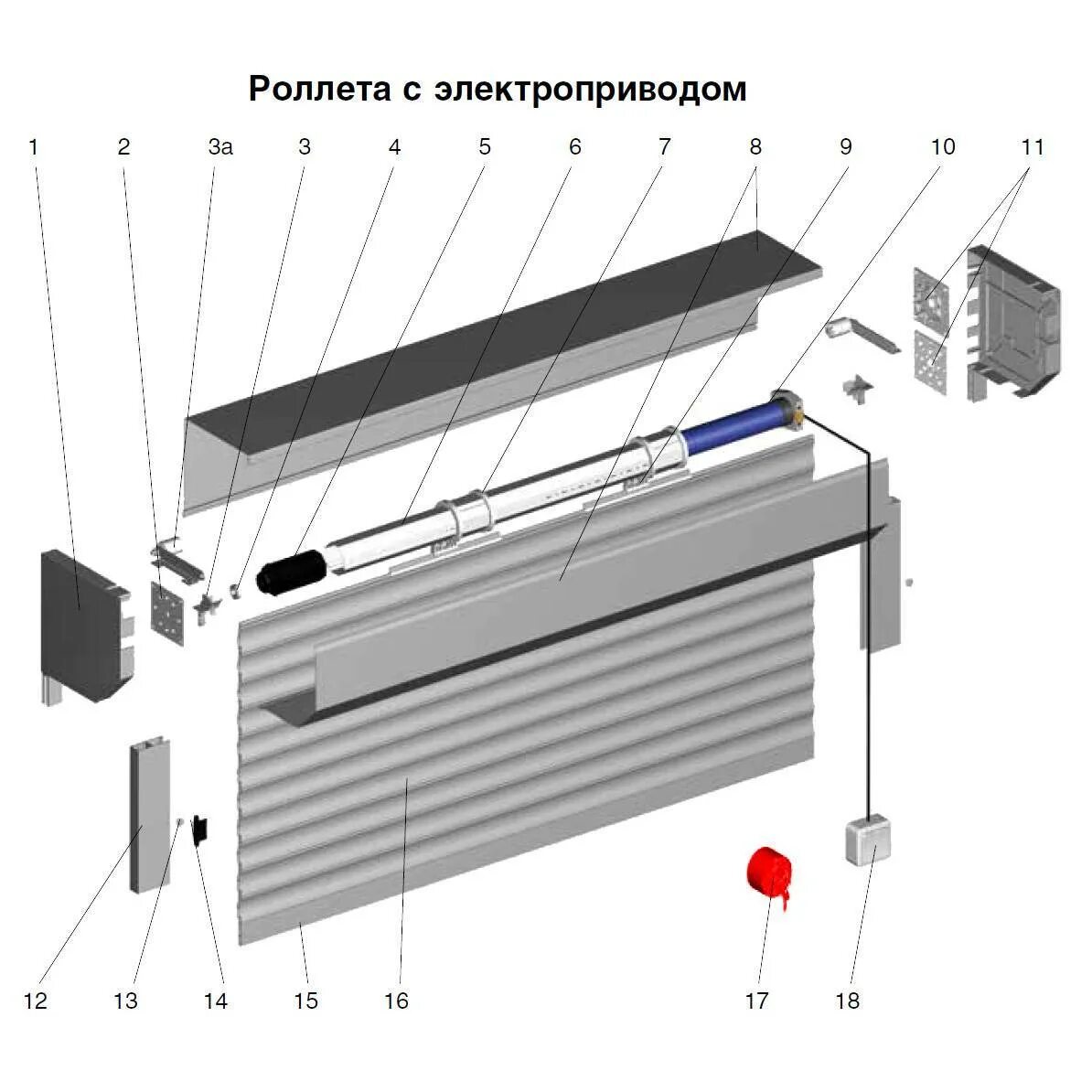 Роллета с электроприводом

1 2 3а 3 4 5 6 7 8 9 10 11

12 13 14 15 16 17 18