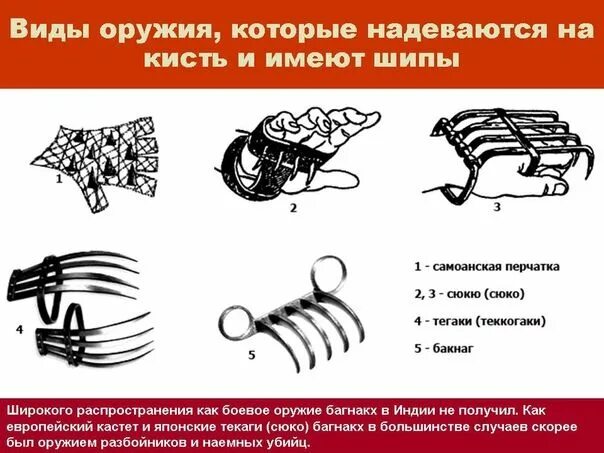 Виды оружия, которые надеваются на кисть и имеют шипы

1

2

3

4

5

1 - самоанская перчатка

2, 3 - сюкю (сюко)

4 - тегаки (теккогаки)

5 - бакнаг

Широкого распространения как боевое оружие багнакх в Индии не получил. Как европейский кастет и японские текаги (сюко) багнакх в большинстве случаев скорее был оружием разбойников и наемных убийц.