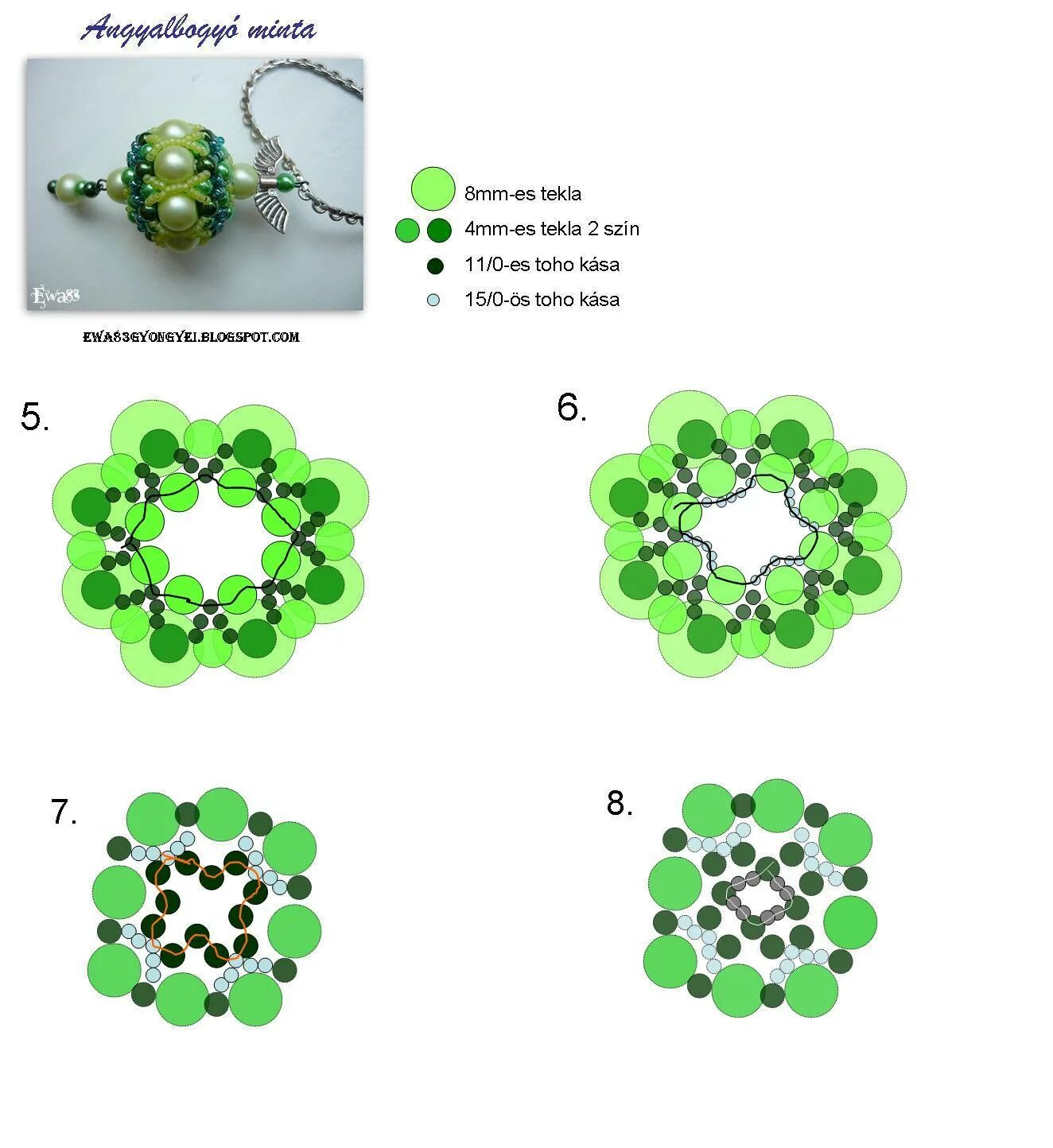 Angyalbogyó minta

Ewa83

EWA83GYONGYEI.BLOGSPOT.COM

8mm-es tekla
4mm-es tekla 2 szín
11/0-es toho kása
15/0-ös toho kása

5.

6.

7.

8.