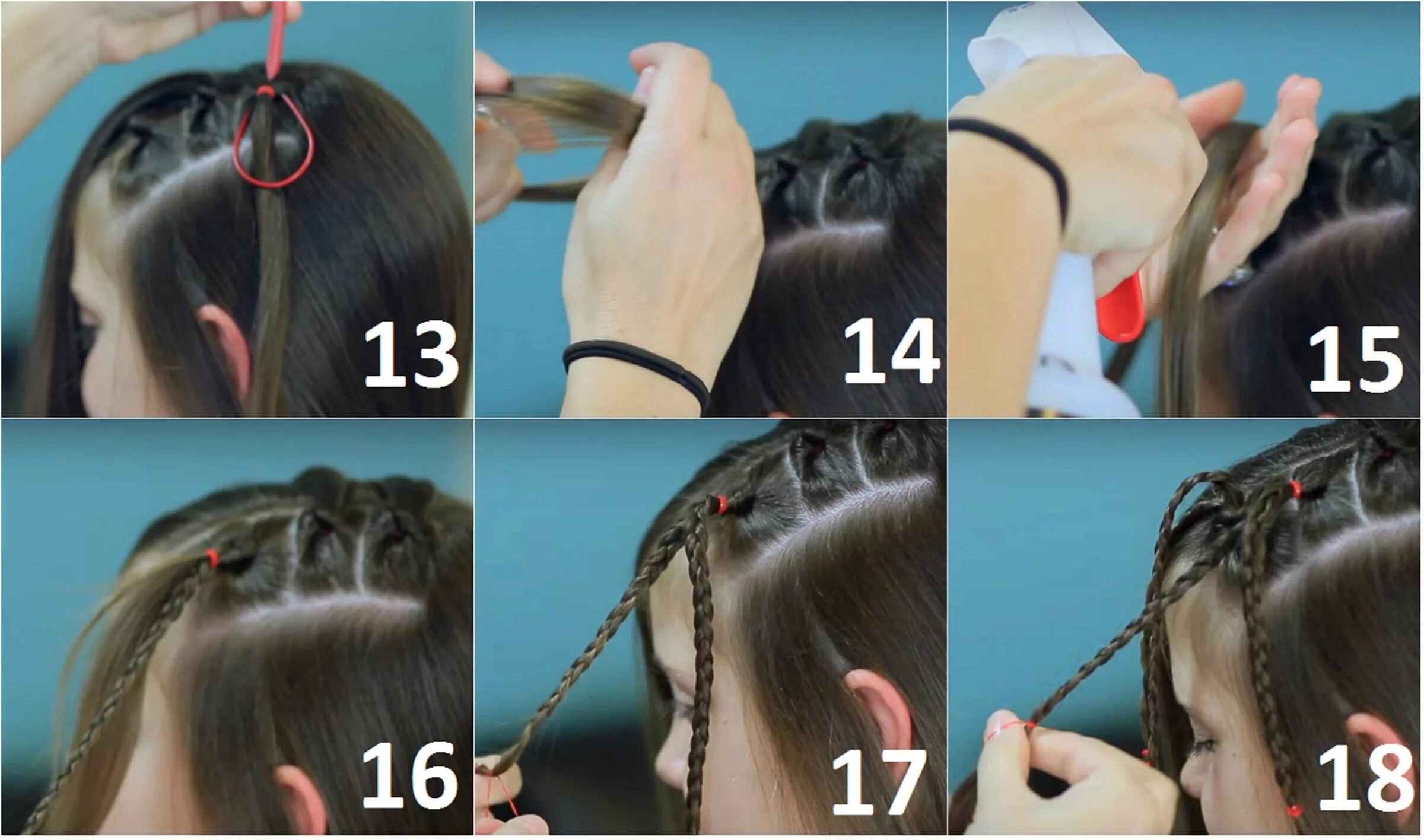 13

14

15

16

17

18