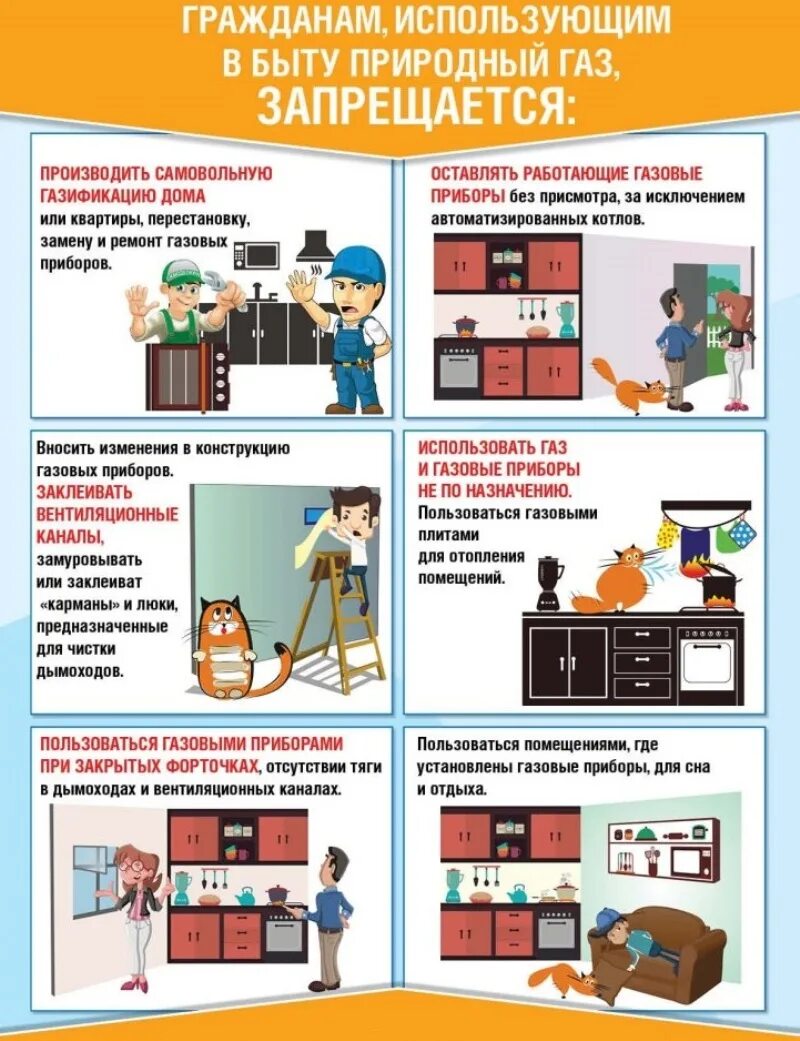 ГРАЖДАНАМ, ИСПОЛЬЗУЮЩИМ В БЫТУ ПРИРОДНЫЙ ГАЗ, ЗАПРЕЩАЕТСЯ:

ПРОИЗВОДИТЬ САМОВОЛЬНУЮ ГАЗИФИКАЦИЮ ДОМА или квартиры, перестановку, замену и ремонт газовых приборов.

ОСТАВЛЯТЬ РАБОТАЮЩИЕ ГАЗОВЫЕ ПРИБОРЫ без присмотра, за исключением автоматизированных котлов.

Вносить изменения в конструкцию газовых приборов. ЗАКЛЕИВАТЬ ВЕНТИЛЯЦИОННЫЕ КАНАЛЫ, замуровывать или заклеиват «карманы» и люки, предназначенные для чистки дымоходов.

ИСПОЛЬЗОВАТЬ ГАЗ И ГАЗОВЫЕ ПРИБОРЫ НЕ ПО НАЗНАЧЕНИЮ. Пользоваться газовыми плитами для отопления помещений.

ПОЛЬЗОВАТЬСЯ ГАЗОВЫМИ ПРИБОРАМИ ПРИ ЗАКРЫТЫХ ФОРТОЧКАХ, отсутствии тяги в дымоходах и вентиляционных каналах.

Пользоваться помещениями, где установлены газовые приборы, для сна и отдыха.