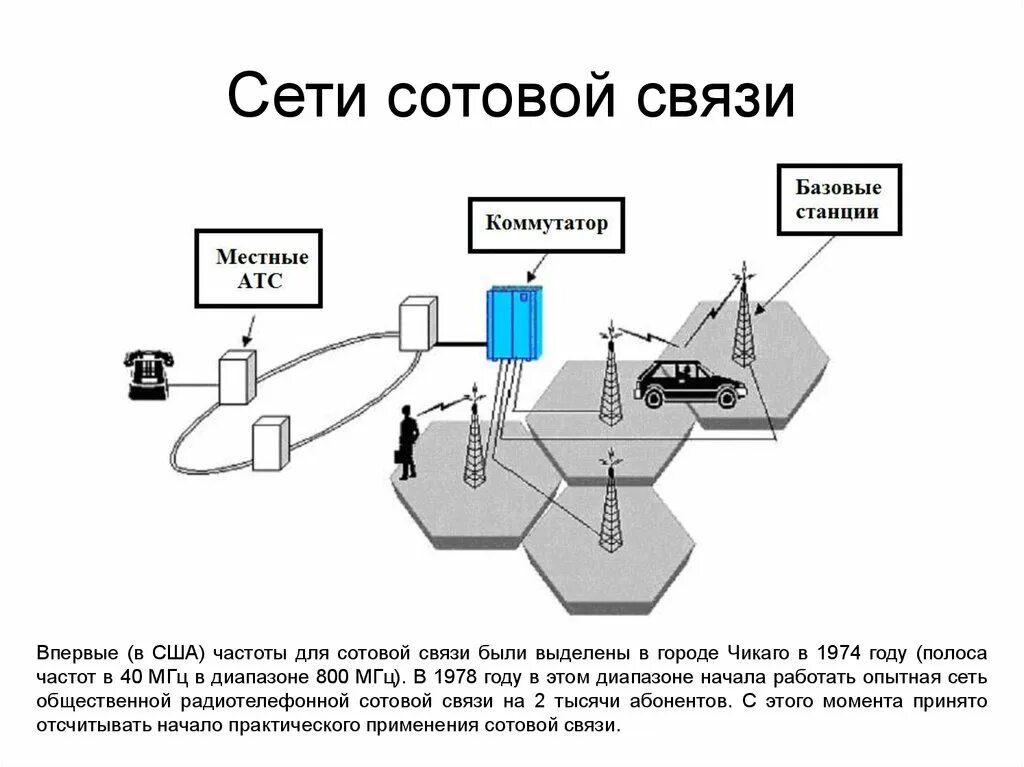 Сети сотовой связи

Местные АТС

Коммутатор

Базовые станции

Впервые (в США) частоты для сотовой связи были выделены в городе Чикаго в 1974 году (полоса частот в 40 МГц в диапазоне 800 МГц). В 1978 году в этом диапазоне начала работать опытная сеть общественной радиотелефонной сотовой связи на 2 тысячи абонентов. С этого момента принято отсчитывать начало практического применения сотовой связи.