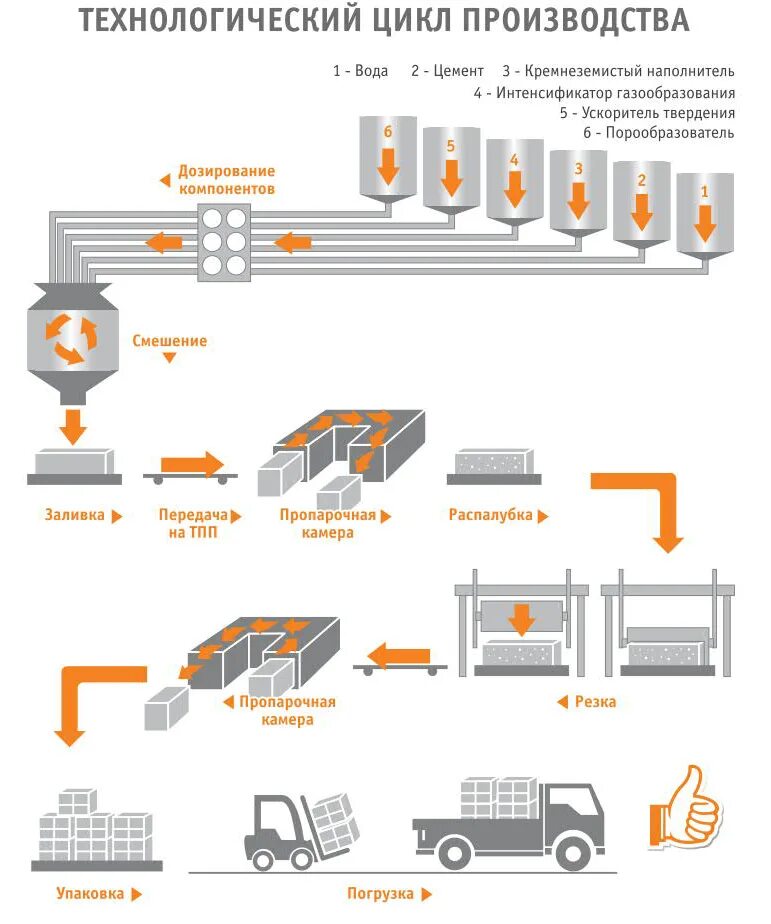 ТЕХНОЛОГИЧЕСКИЙ ЦИКЛ ПРОИЗВОДСТВА

1 - Вода 2 - Цемент 3 - Кремнеземистый наполнитель
4 - Интенсификатор газообразования
5 - Ускоритель твердения
6 - Порообразователь

6 5 4 3 2 1

Дозирование компонентов

Смешение

Заливка

Передача на ТПП

Пропарочная камера

Распалубка

Резка

Пропарочная камера

Упаковка

Погрузка