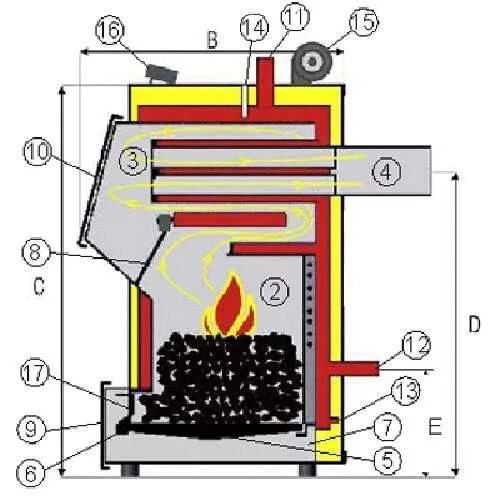 16
B
14
11
15
10
3
4
8
C
2
D
12
17
13
9
7
E
6
5