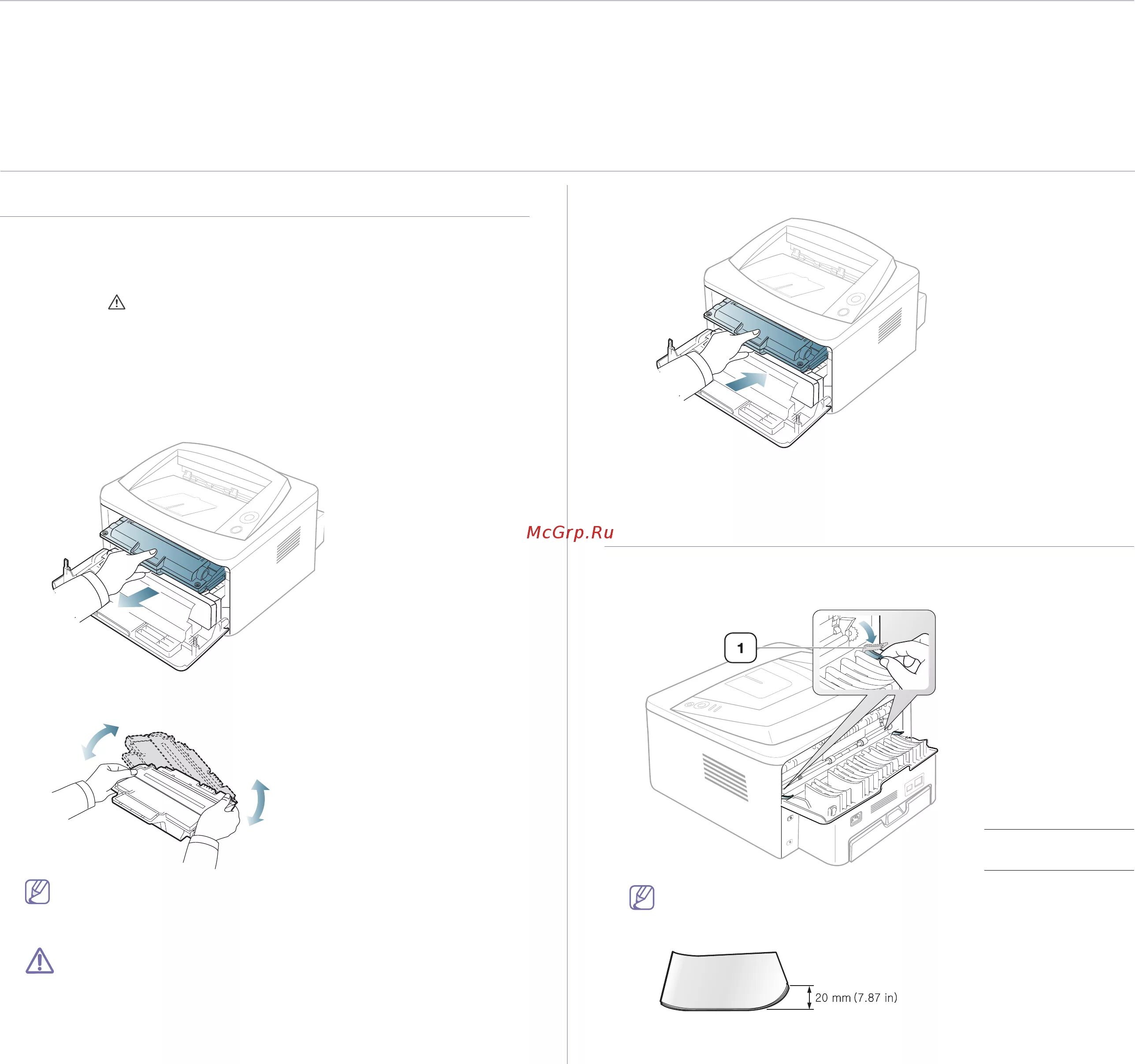 McGrp.Ru

1

20 mm (7.87 in)