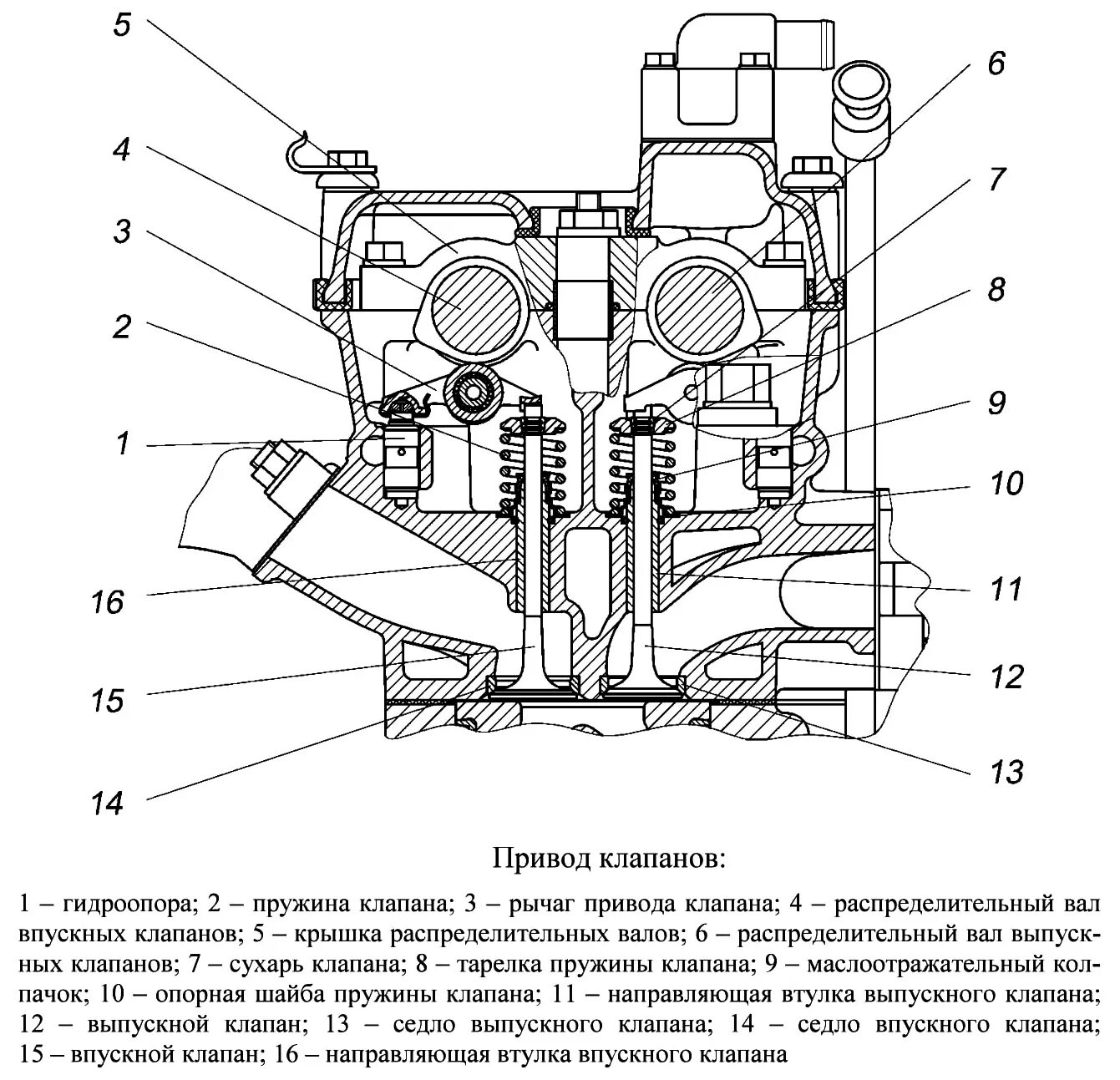 5
4
3
2
1
16
15
14
6
7
8
9
10
11
12
13

Привод клапанов:

1 – гидроопора; 2 – пружина клапана; 3 – рычаг привода клапана; 4 – распределительный вал впускных клапанов; 5 – крышка распределительных валов; 6 – распределительный вал выпускных клапанов; 7 – сухарь клапана; 8 – тарелка пружины клапана; 9 – маслоотражательный колпачок; 10 – опорная шайба пружины клапана; 11 – направляющая втулка выпускного клапана; 12 – выпускной клапан; 13 – седло выпускного клапана; 14 – седло впускного клапана; 15 – впускной клапан; 16 – направляющая втулка впускного клапана