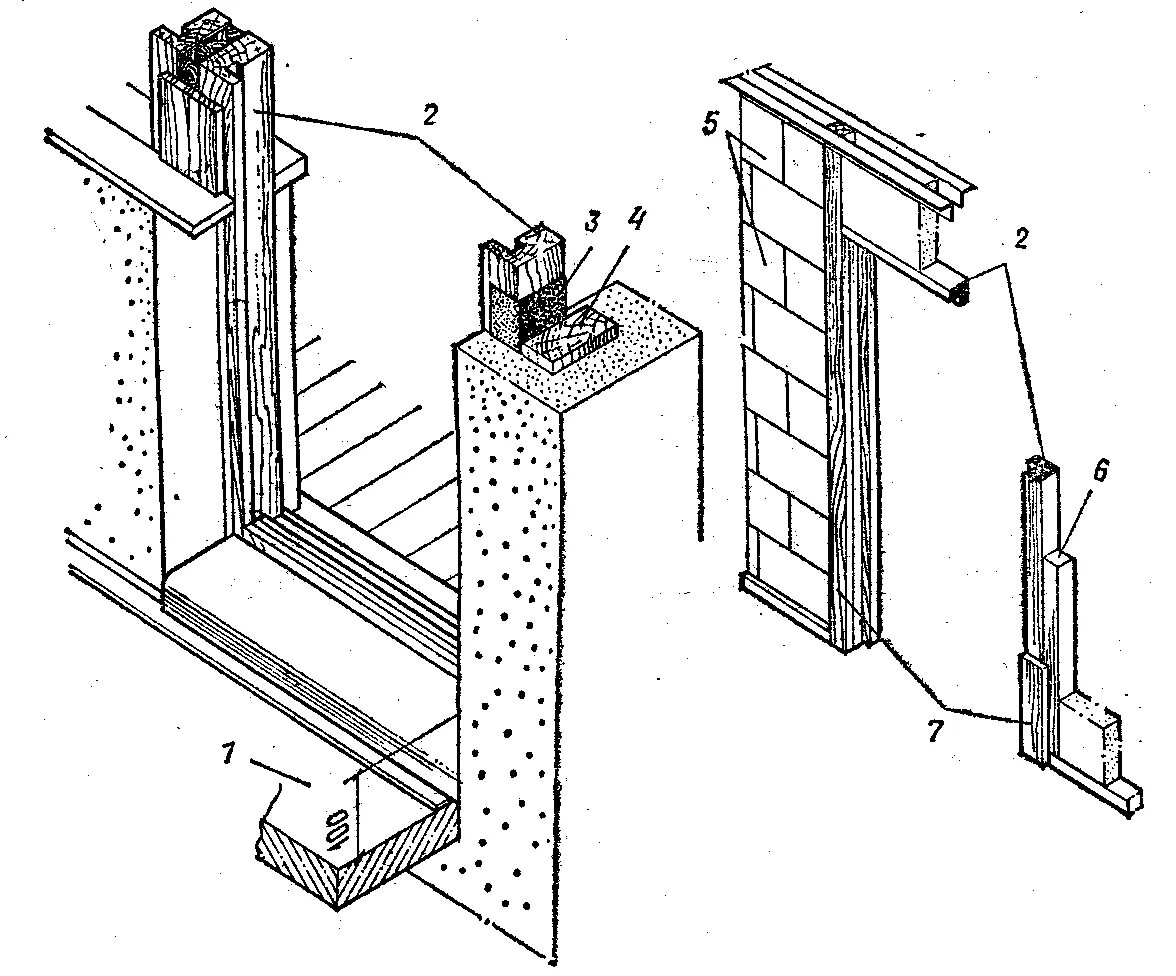 2
3
4
5
2
6
7
1
100