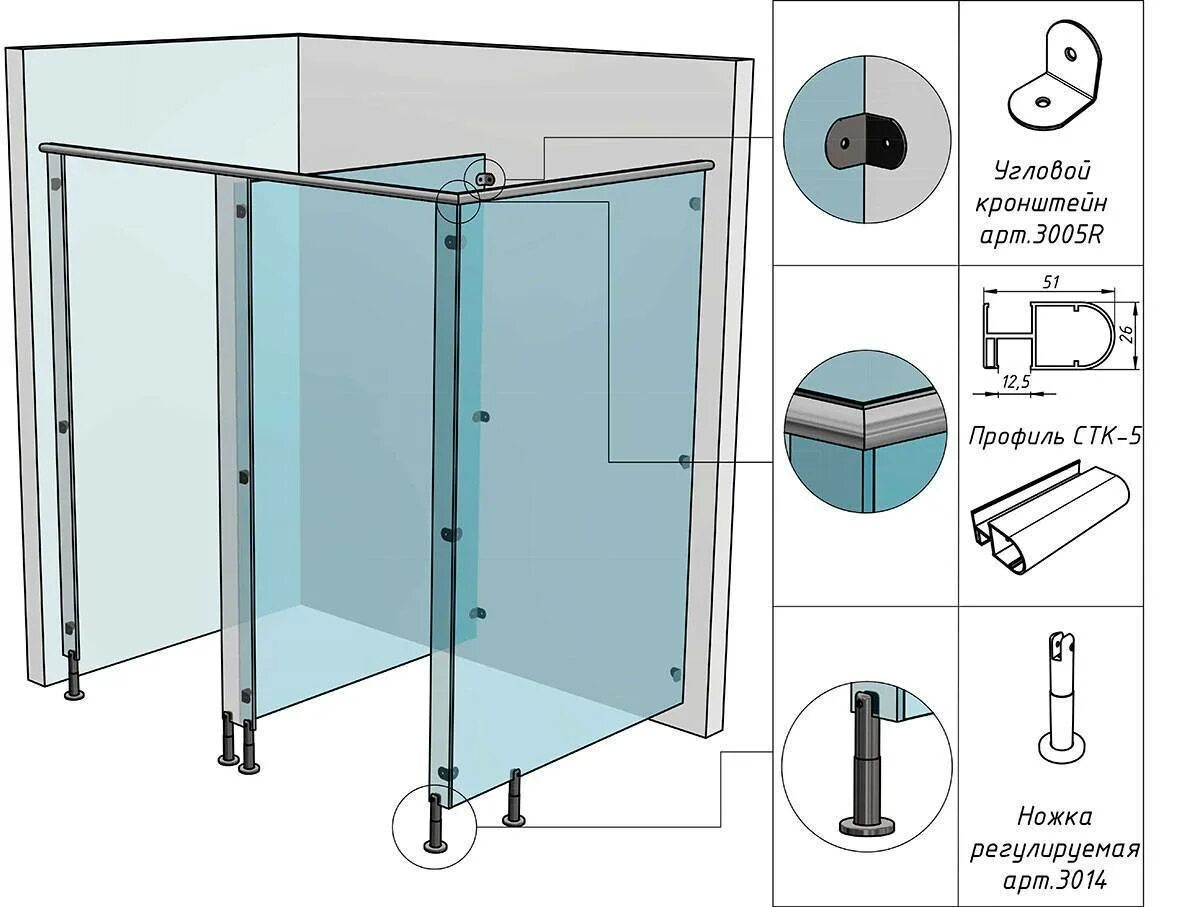 Угловой кронштейн арт.3005R

51

26

12,5

Профиль СТК-5

Ножка регулируемая арт.3014