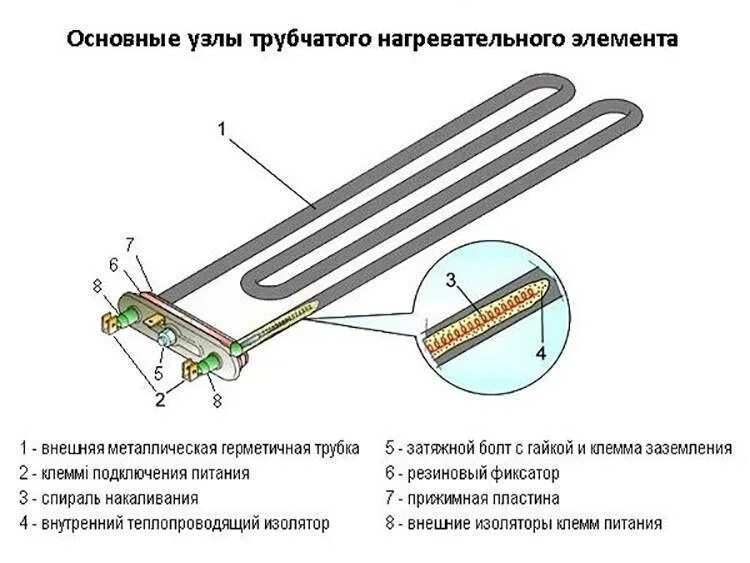 Основные узлы трубчатого нагревательного элемента

1

7

6

8

5

2

8

3

4

1 - внешняя металлическая герметичная трубка
2 - клеммі подключения питания
3 - спираль накаливания
4 - внутренний теплопроводящий изолятор

5 - затяжной болт с гайкой и клемма заземления
6 - резиновый фиксатор
7 - прижимная пластина
8 - внешние изоляторы клемм питания