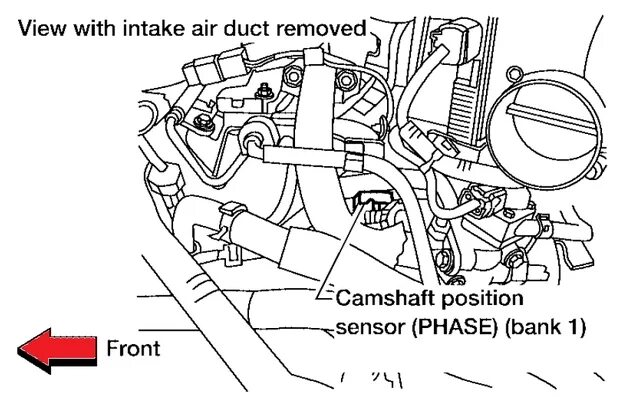 View with intake air duct removed

Camshaft position sensor (PHASE) (bank 1)

Front