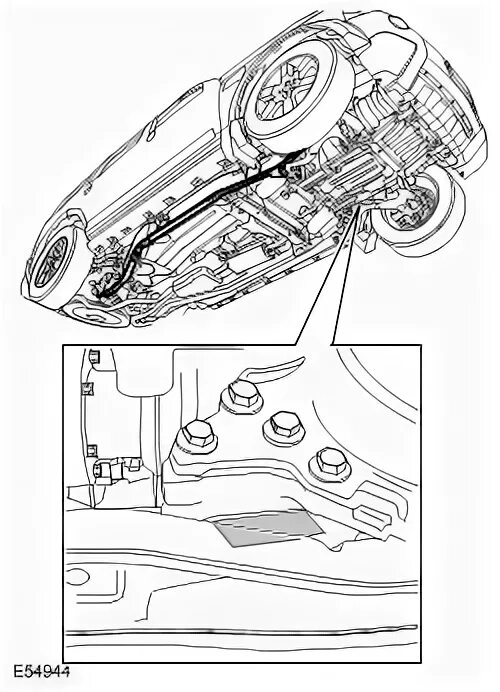 E54944