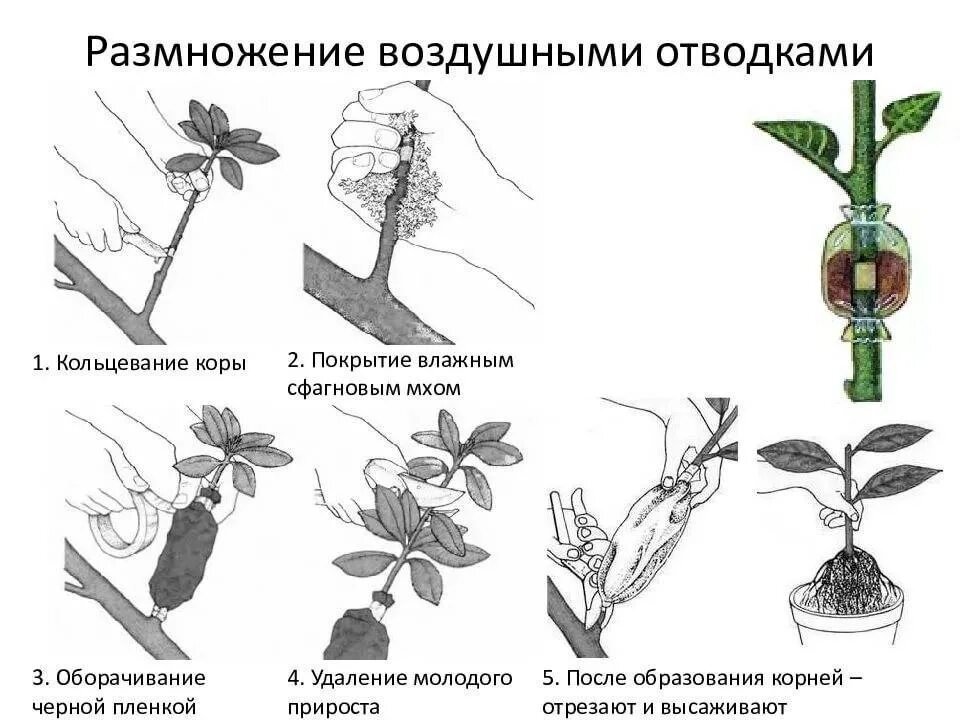 Размножение воздушными отводками

1. Кольцевание коры

2. Покрытие влажным сфагновым мхом

3. Оборачивание черной пленкой

4. Удаление молодого прироста

5. После образования корней – отрезают и высаживают