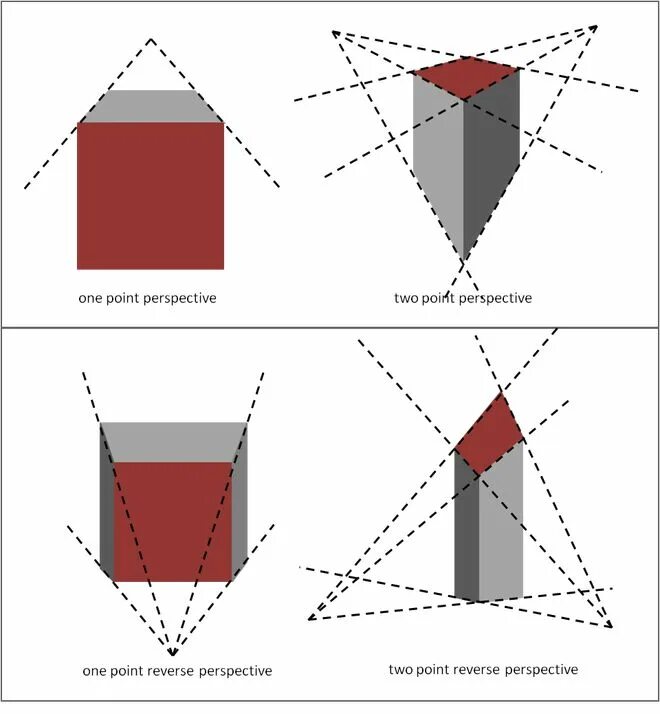 one point perspective

two point perspective

one point reverse perspective

two point reverse perspective