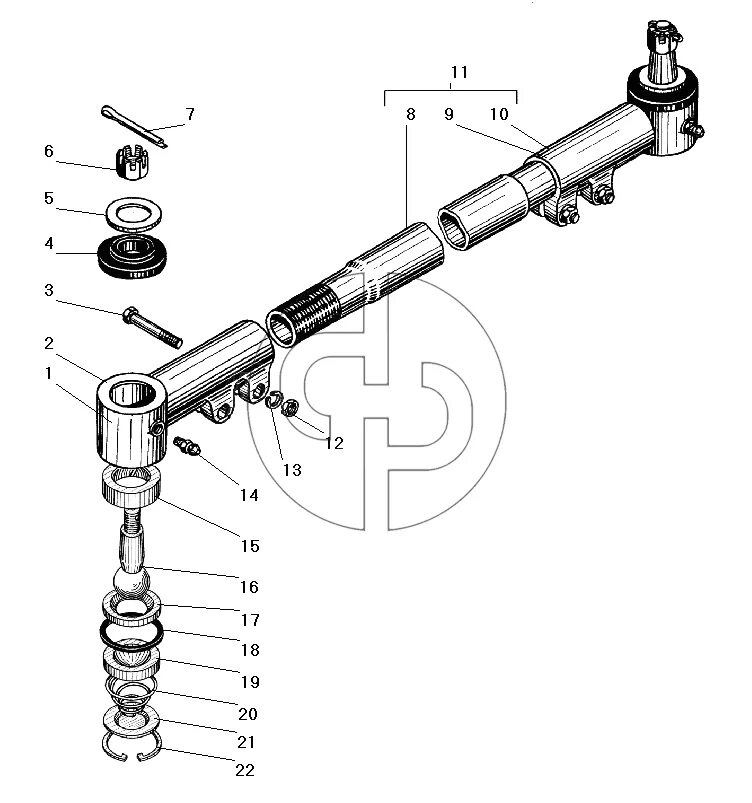 11
8
9
10
7
6
5
4
3
2
1
12
13
14
15
16
17
18
19
20
21
22