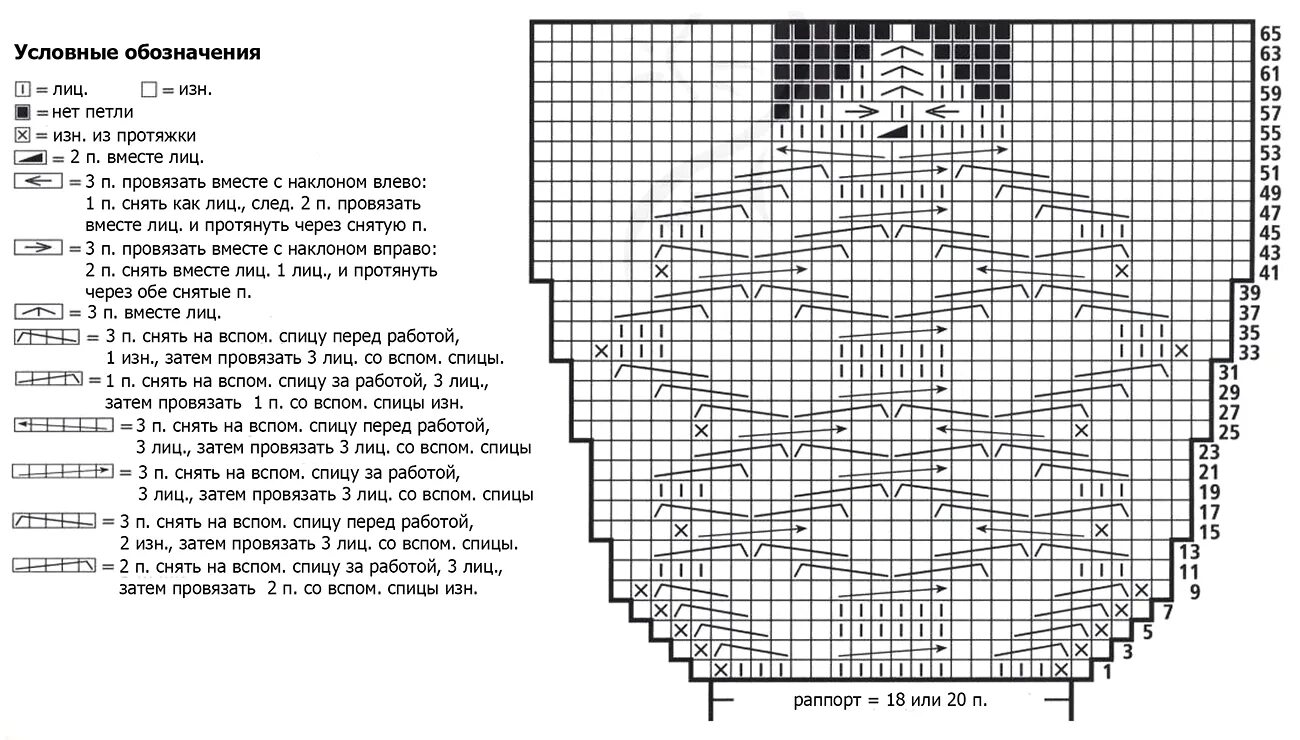 Условные обозначения

= лиц. = изн.
= нет петли
= изн. из протяжки
= 2 п. вместе лиц.
= 3 п. провязать вместе с наклоном влево: 1 п. снять как лиц., след. 2 п. провязать вместе лиц. и протянуть через снятую п.
= 3 п. провязать вместе с наклоном вправо: 2 п. снять вместе лиц. 1 лиц., и протянуть через обе снятые п.
= 3 п. вместе лиц.
= 3 п. снять на вспом. спицу перед работой, 1 изн., затем провязать 3 лиц. со вспом. спицы.
= 1 п. снять на вспом. спицу за работой, 3 лиц., затем провязать 1 п. со вспом. спицы изн.
= 3 п. снять на вспом. спицу перед работой, 3 лиц., затем провязать 3 лиц. со вспом. спицы
= 3 п. снять на вспом. спицу за работой, 3 лиц., затем провязать 3 лиц. со вспом. спицы
= 3 п. снять на вспом. спицу перед работой, 2 изн., затем провязать 3 лиц. со вспом. спицы.
= 2 п. снять на вспом. спицу за работой, 3 лиц., затем провязать 2 п. со вспом. спицы изн.

65
63
61
59
57
55
53
51
49
47
45
43
41
39
37
35
33
31
29
27
25
23
21
19
17
15
13
11
9
7
5
3
1

раппорт = 18 или 20 п.