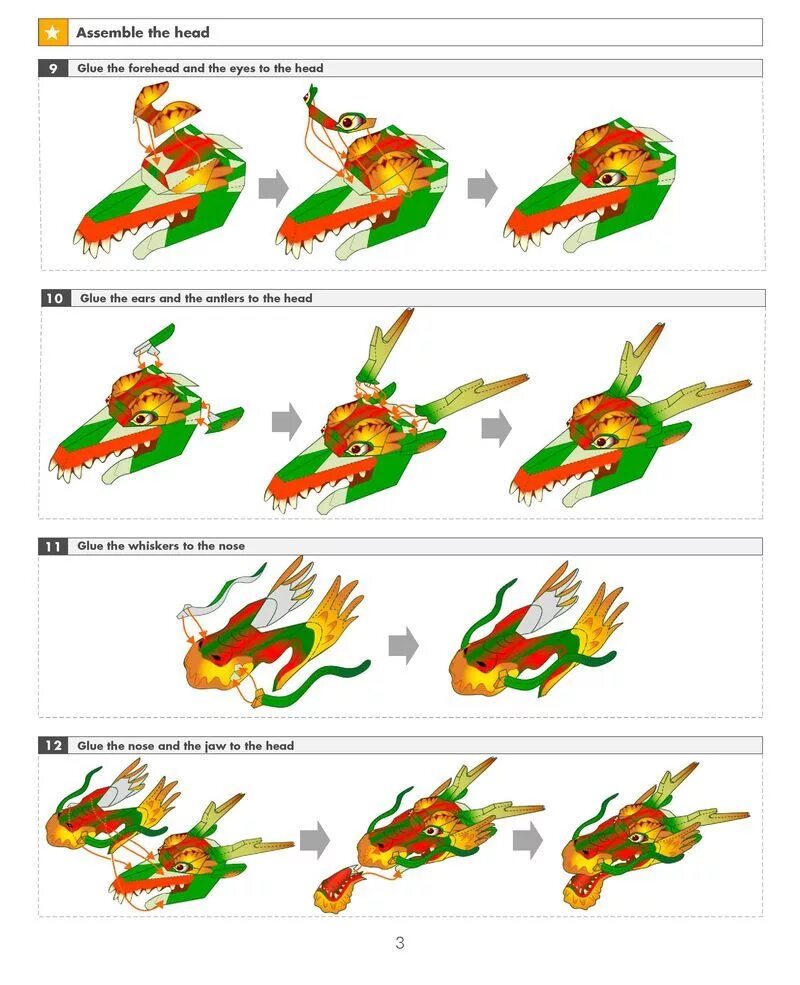 Assemble the head

9 Glue the forehead and the eyes to the head

10 Glue the ears and the antlers to the head

11 Glue the whiskers to the nose

12 Glue the nose and the jaw to the head

3