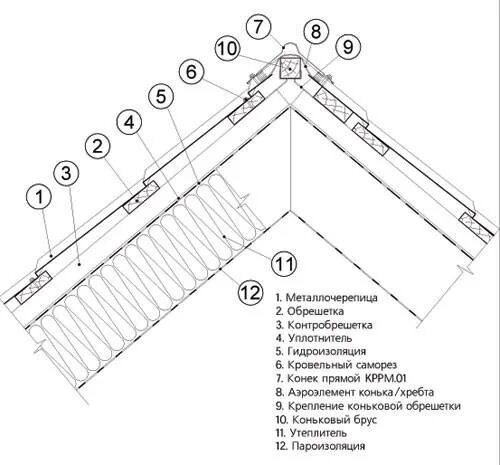 7
8
10
9
6
5
4
2
3
1
11
12

1. Металлочерепица
2. Обрешетка
3. Контробрешетка
4. Уплотнитель
5. Гидроизоляция
6. Кровельный саморез
7. Конек прямой КРРМ.01
8. Аэроэлемент конька/хребта
9. Крепление коньковой обрешетки
10. Коньковый брус
11. Утеплитель
12. Пароизоляция