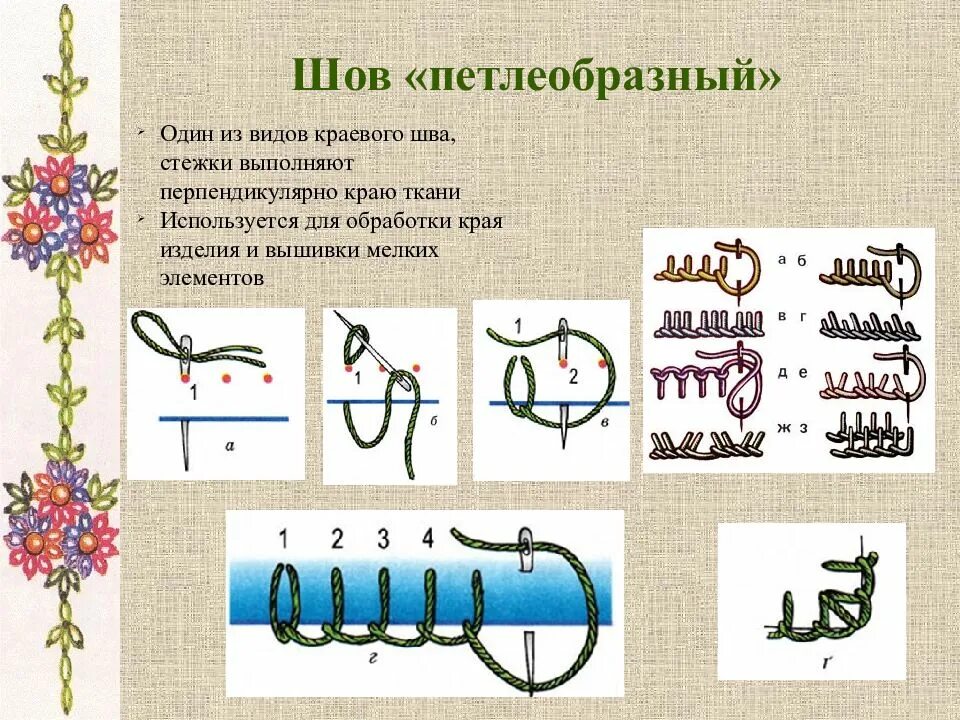 Шов «петлеобразный»

Один из видов краевого шва, стежки выполняют перпендикулярно краю ткани

Используется для обработки края изделия и вышивки мелких элементов

1
а

1
б

1
2
в

а б
в г
д е
ж з

1 2 3 4
г

г