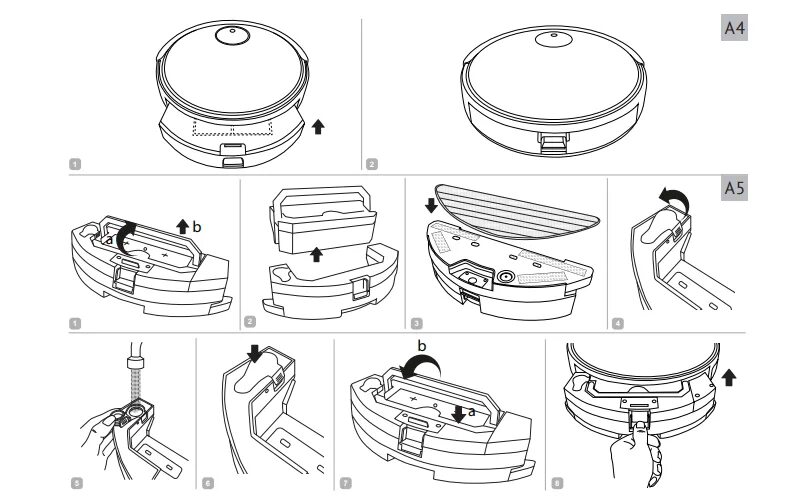 A4

1

2

A5

a

b

1

2

3

4

5

6

b

a

7

8