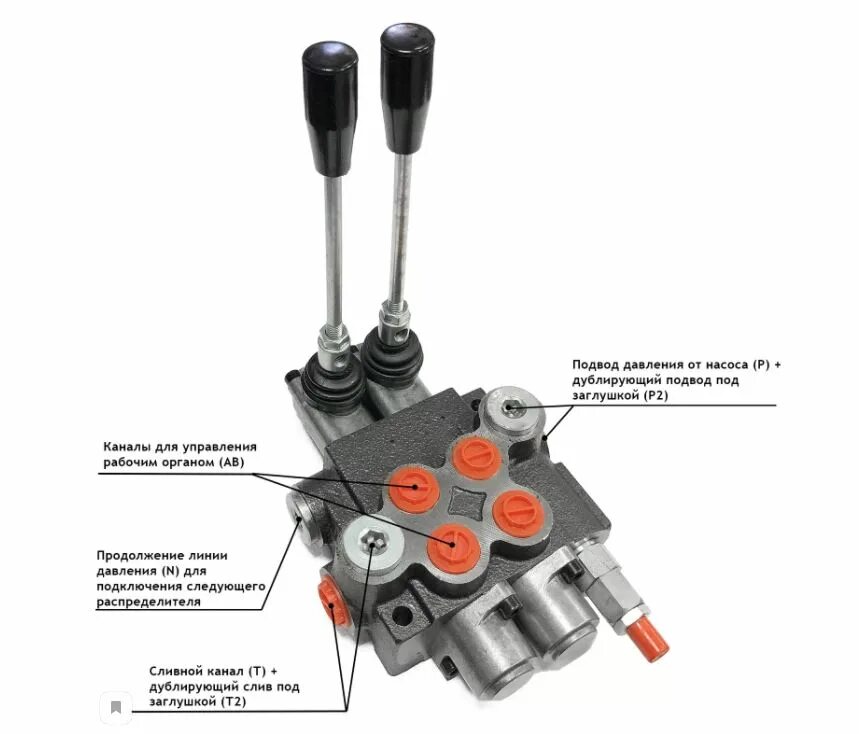 Подвод давления от насоса (P) + дублирующий подвод под заглушкой (P2)

Каналы для управления рабочим органом (AB)

Продолжение линии давления (N) для подключения следующего распределителя

Сливной канал (T) + дублирующий слив под заглушкой (T2)