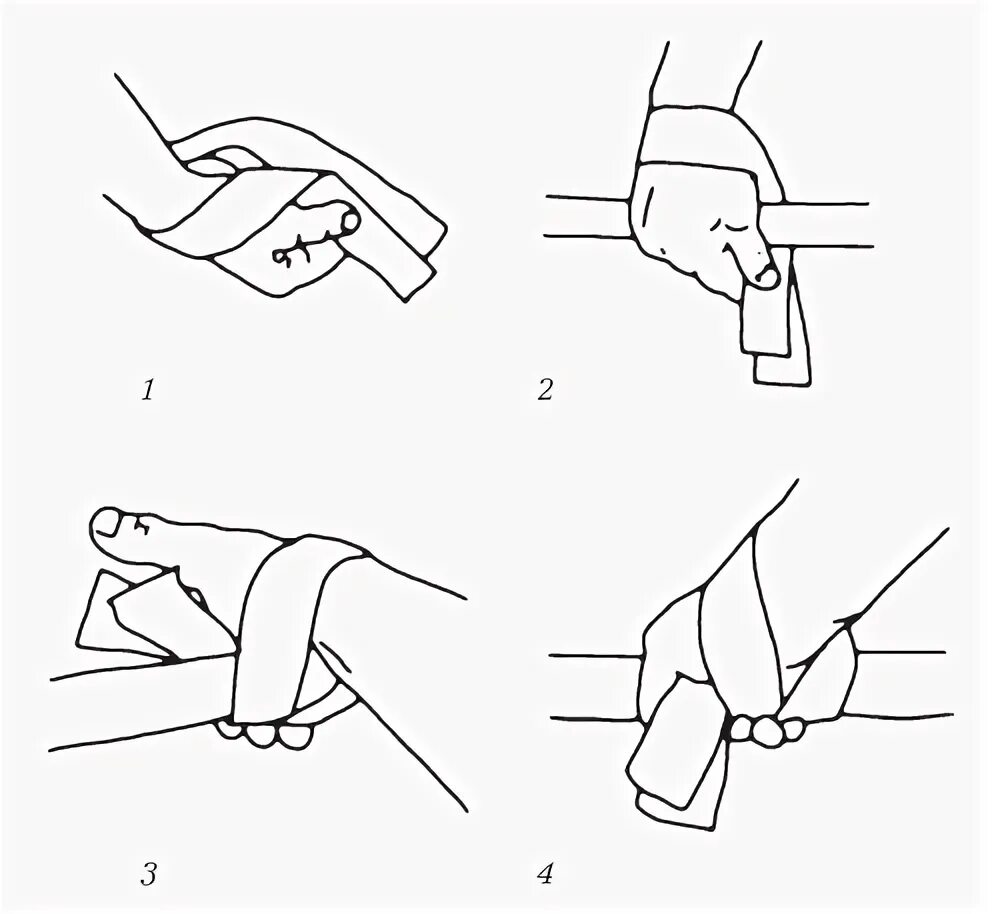 1

2

3

4