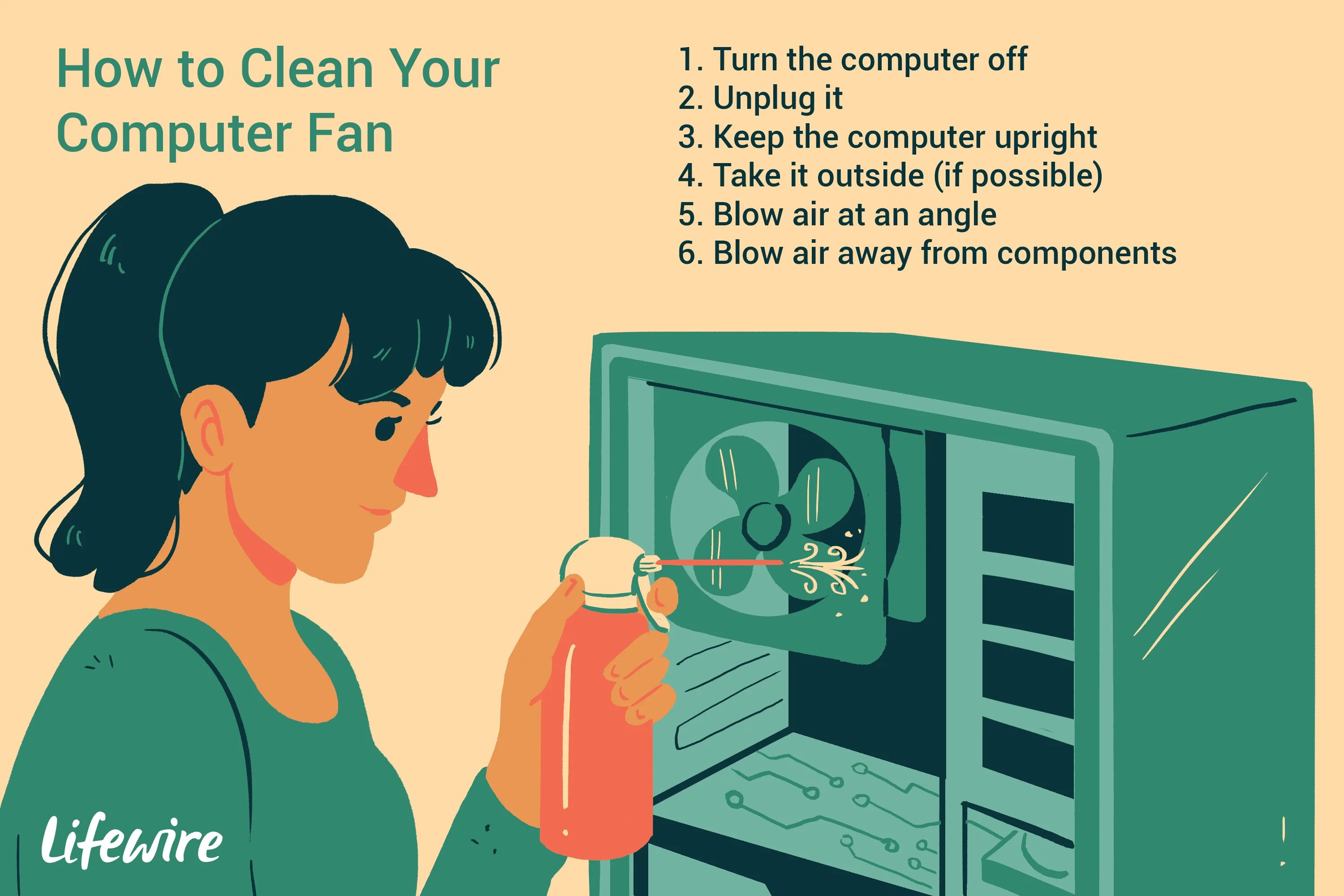 How to Clean Your Computer Fan

1. Turn the computer off
2. Unplug it
3. Keep the computer upright
4. Take it outside (if possible)
5. Blow air at an angle
6. Blow air away from components

Lifewire