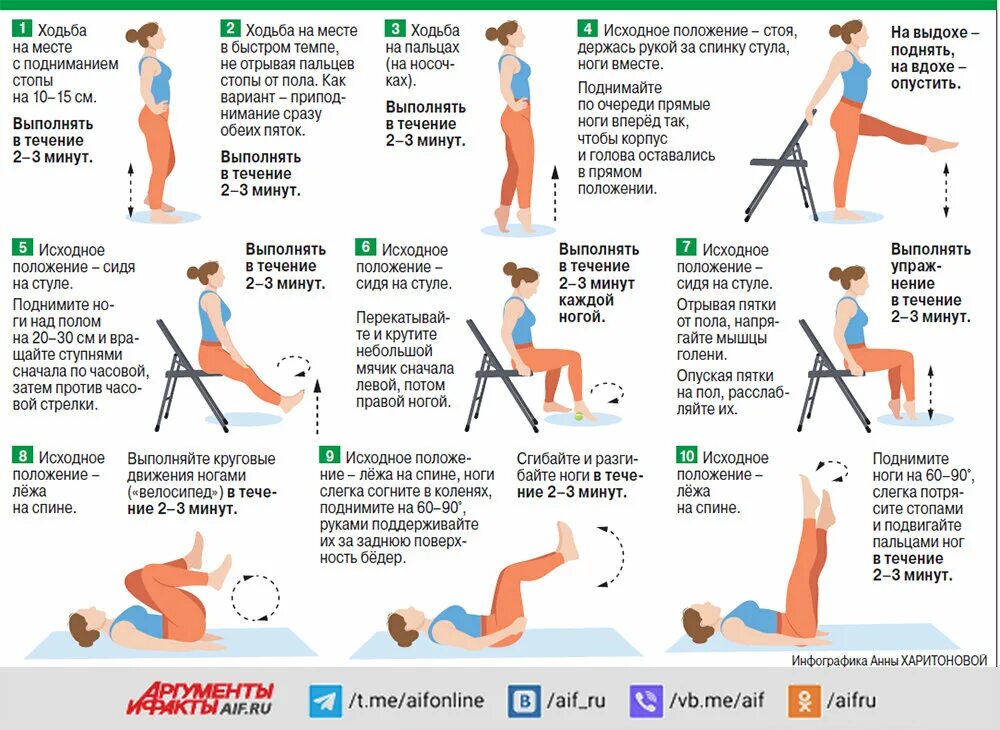 1 Ходьба на месте с подниманием стопы на 10–15 см.

Выполнять в течение 2–3 минут.

2 Ходьба на месте в быстром темпе, не отрывая пальцев стопы от пола. Как вариант – приподнимание сразу обеих пяток.

Выполнять в течение 2–3 минут.

3 Ходьба на пальцах (на носочках).

Выполнять в течение 2–3 минут.

4 Исходное положение – стоя, держась рукой за спинку стула, ноги вместе.

Поднимайте по очереди прямые ноги вперёд так, чтобы корпус и голова оставались в прямом положении.

На выдохе – поднять, на вдохе – опустить.

5 Исходное положение – сидя на стуле.

Поднимите ноги над полом на 20–30 см и вращайте ступнями сначала по часовой, затем против часовой стрелки.

Выполнять в течение 2–3 минут.

6 Исходное положение – сидя на стуле.

Перекатывайте и крутите небольшой мячик сначала левой, потом правой ногой.

Выполнять в течение 2–3 минут каждой ногой.

7 Исходное положение – сидя на стуле.

Отрывая пятки от пола, напрягайте мышцы голени.

Опуская пятки на пол, расслабляйте их.

Выполнять упражнение в течение 2–3 минут.

8 Исходное положение – лёжа на спине.

Выполняйте круговые движения ногами («велосипед») в течение 2–3 минут.

9 Исходное положение – лёжа на спине, ноги слегка согните в коленях, поднимите на 60–90°, руками поддерживайте их за заднюю поверхность бёдер.

Сгибайте и разгибайте ноги в течение 2–3 минут.

10 Исходное положение – лёжа на спине.

Поднимите ноги на 60–90°, слегка потрясите стопами и подвигайте пальцами ног в течение 2–3 минут.

Инфографика Анны ХАРИТОНОВОЙ

АРГУМЕНТЫ И ФАКТЫ AIF.RU

/t.me/aifonline

/aif_ru

/vb.me/aif

/aifru