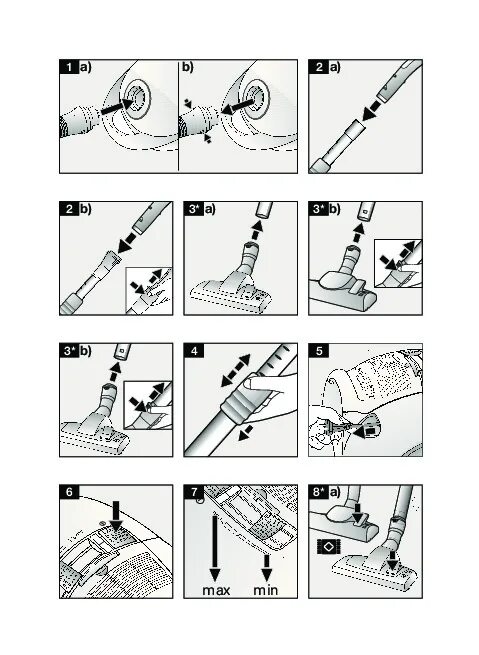 1 a)
b)
2 a)
2 b)
3* a)
3* b)
3* b)
4
5
6
7
max
min
8* a)