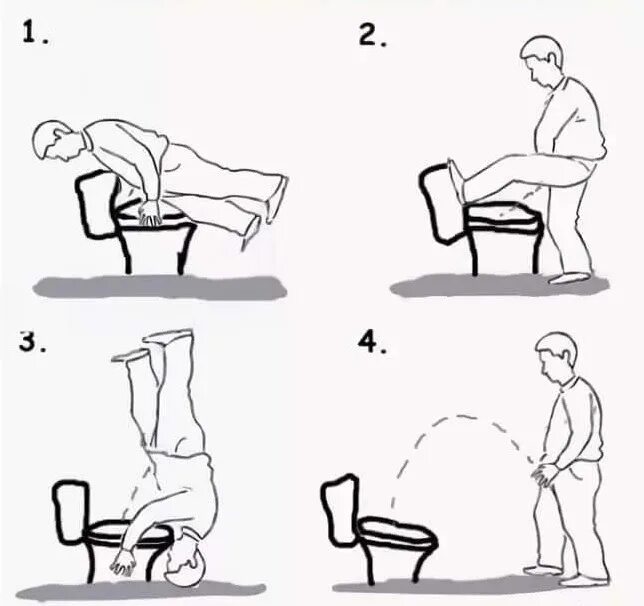 1.

2.

3.

4.