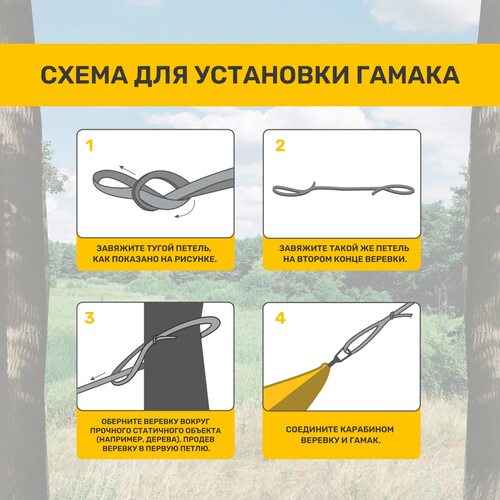 СХЕМА ДЛЯ УСТАНОВКИ ГАМАКА

1

ЗАВЯЖИТЕ ТУГОЙ ПЕТЕЛЬ, КАК ПОКАЗАНО НА РИСУНКЕ.

2

ЗАВЯЖИТЕ ТАКОЙ ЖЕ ПЕТЕЛЬ НА ВТОРОМ КОНЦЕ ВЕРЕВКИ.

3

ОБЕРНИТЕ ВЕРЕВКУ ВОКРУГ ПРОЧНОГО СТАТИЧНОГО ОБЪЕКТА (НАПРИМЕР, ДЕРЕВА), ПРОДЕВ ВЕРЕВКУ В ПЕРВУЮ ПЕТЛЮ.

4

СОЕДИНИТЕ КАРАБИНОМ ВЕРЕВКУ И ГАМАК.