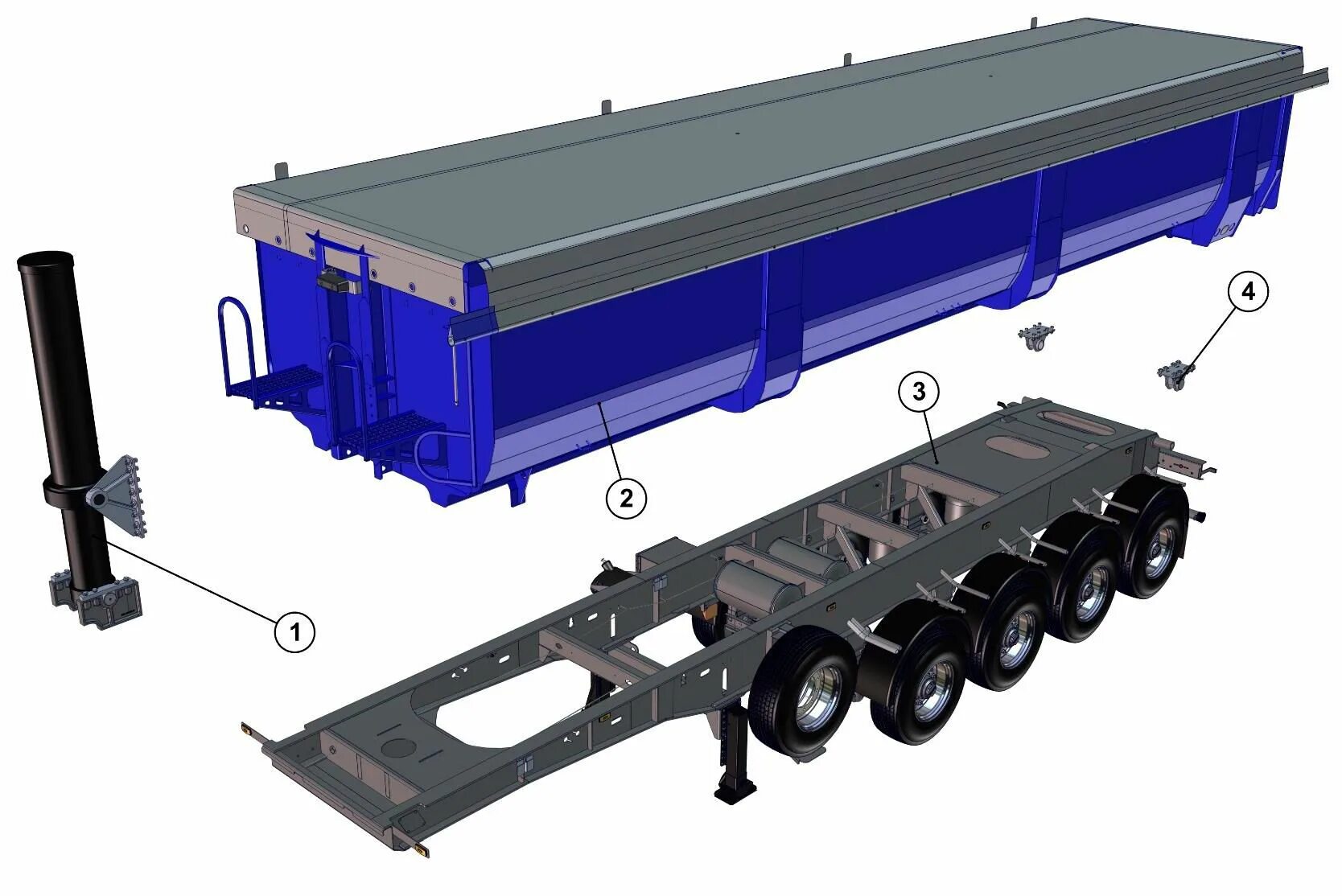 4
3
2
1